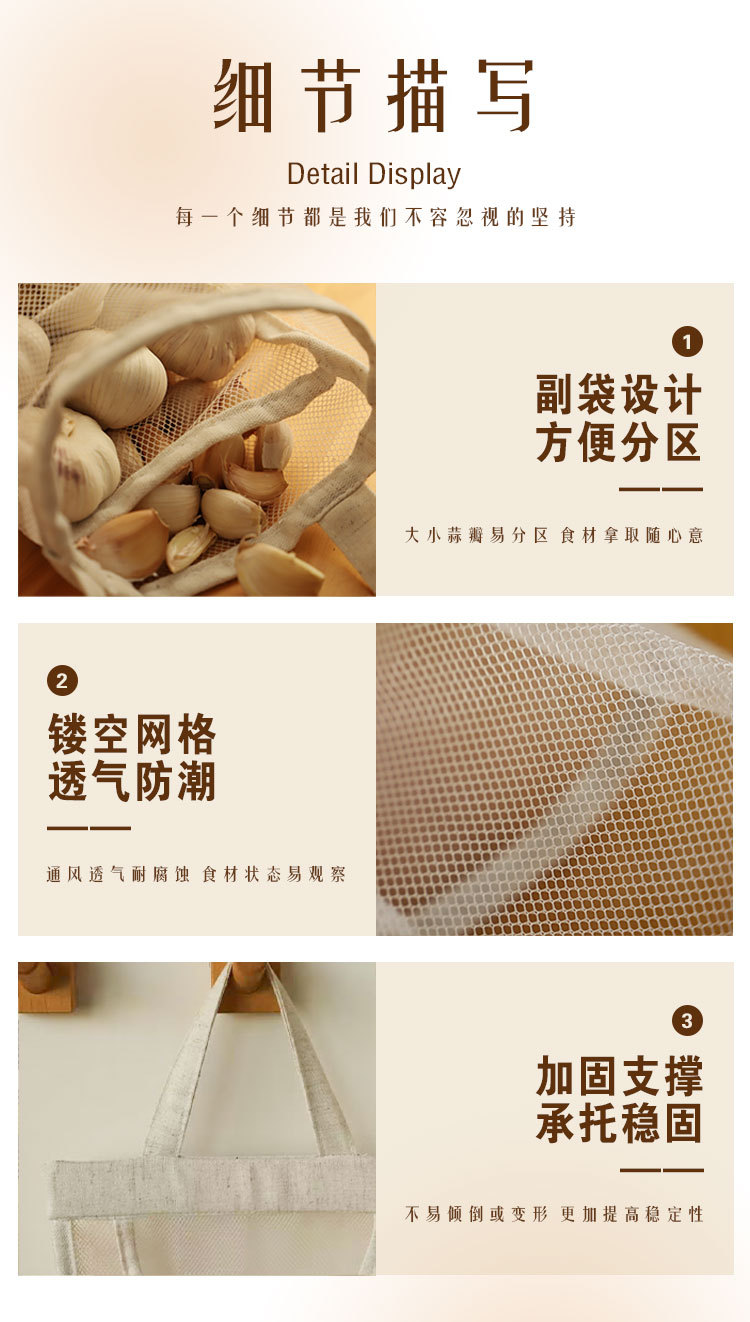 细节描写

Detail Display

每一个细节都是我们不容忽视的坚持

1

副袋设计
方便分区

大小蒜瓣易分区 食材拿取随心意

2

镂空网格
透气防潮

通风透气耐腐蚀 食材状态易观察

3

加固支撑
承托稳固

不易倾倒或变形 更加提高稳定性