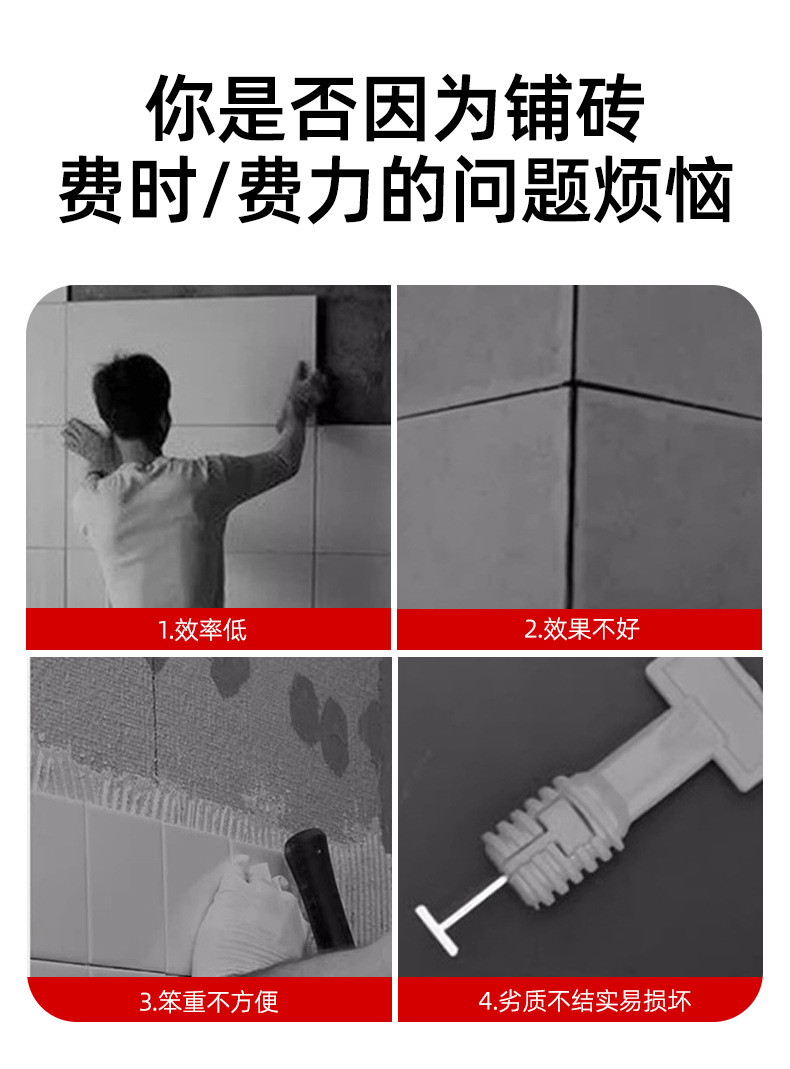 你是否因为铺砖
费时/费力的问题烦恼

1.效率低

2.效果不好

3.笨重不方便

4.劣质不结实易损坏