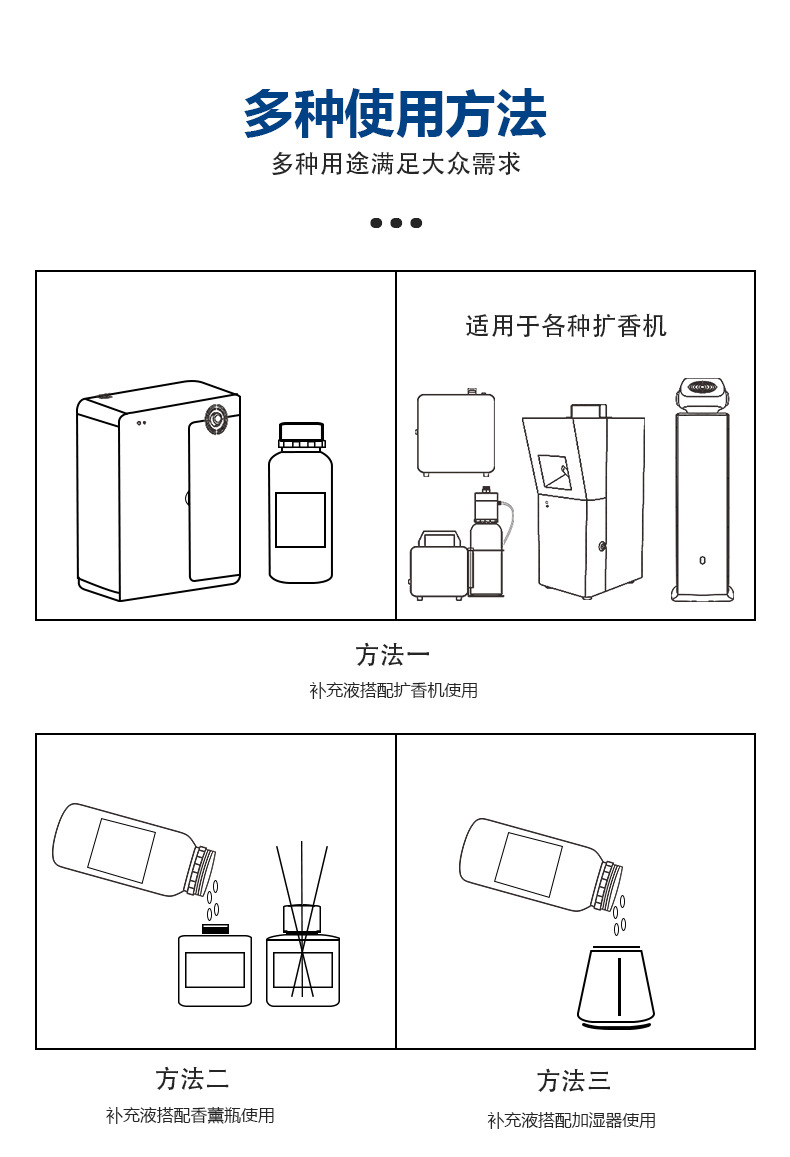 多种使用方法
多种用途满足大众需求

适用于各种扩香机

方法一
补充液搭配扩香机使用

方法二
补充液搭配香薰瓶使用

方法三
补充液搭配加湿器使用