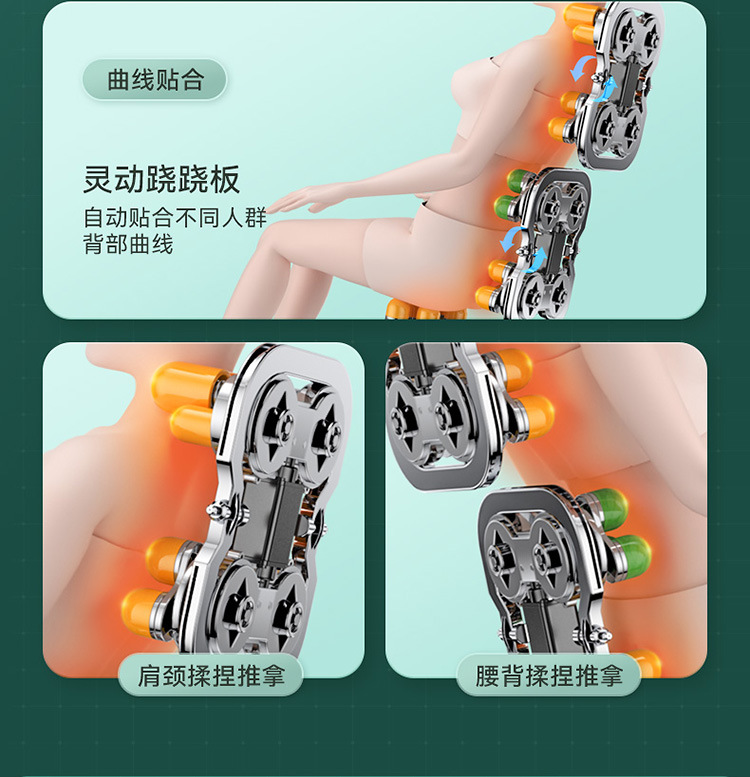 曲线贴合

灵动跷跷板
自动贴合不同人群背部曲线

肩颈揉捏推拿

腰背揉捏推拿