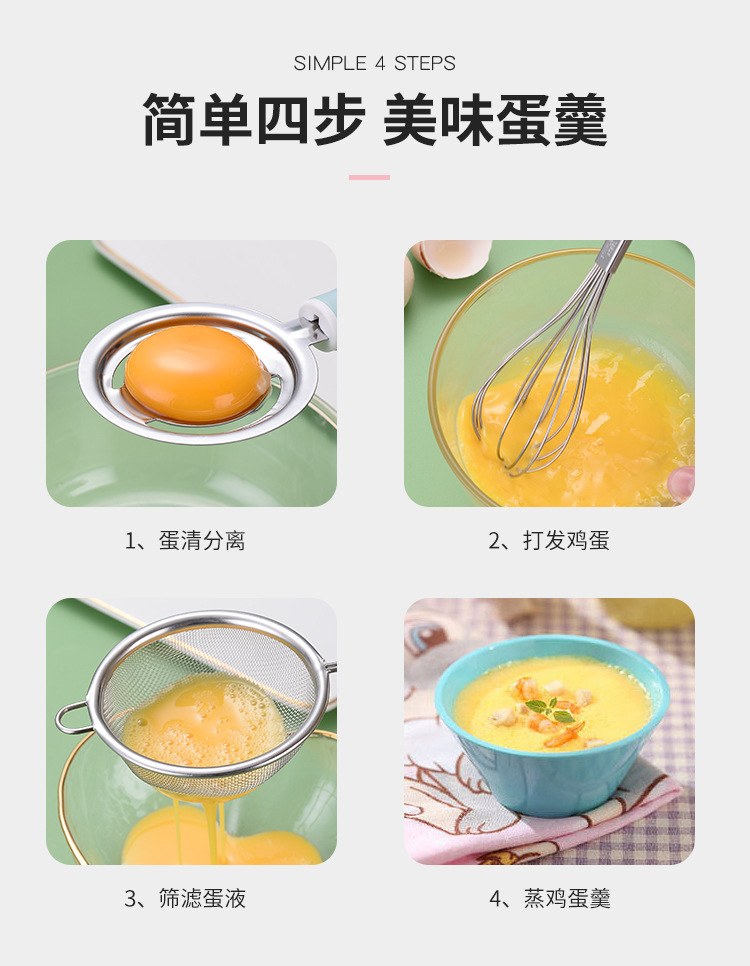 SIMPLE 4 STEPS

简单四步 美味蛋羹

1、蛋清分离

2、打发鸡蛋

3、筛滤蛋液

4、蒸鸡蛋羹