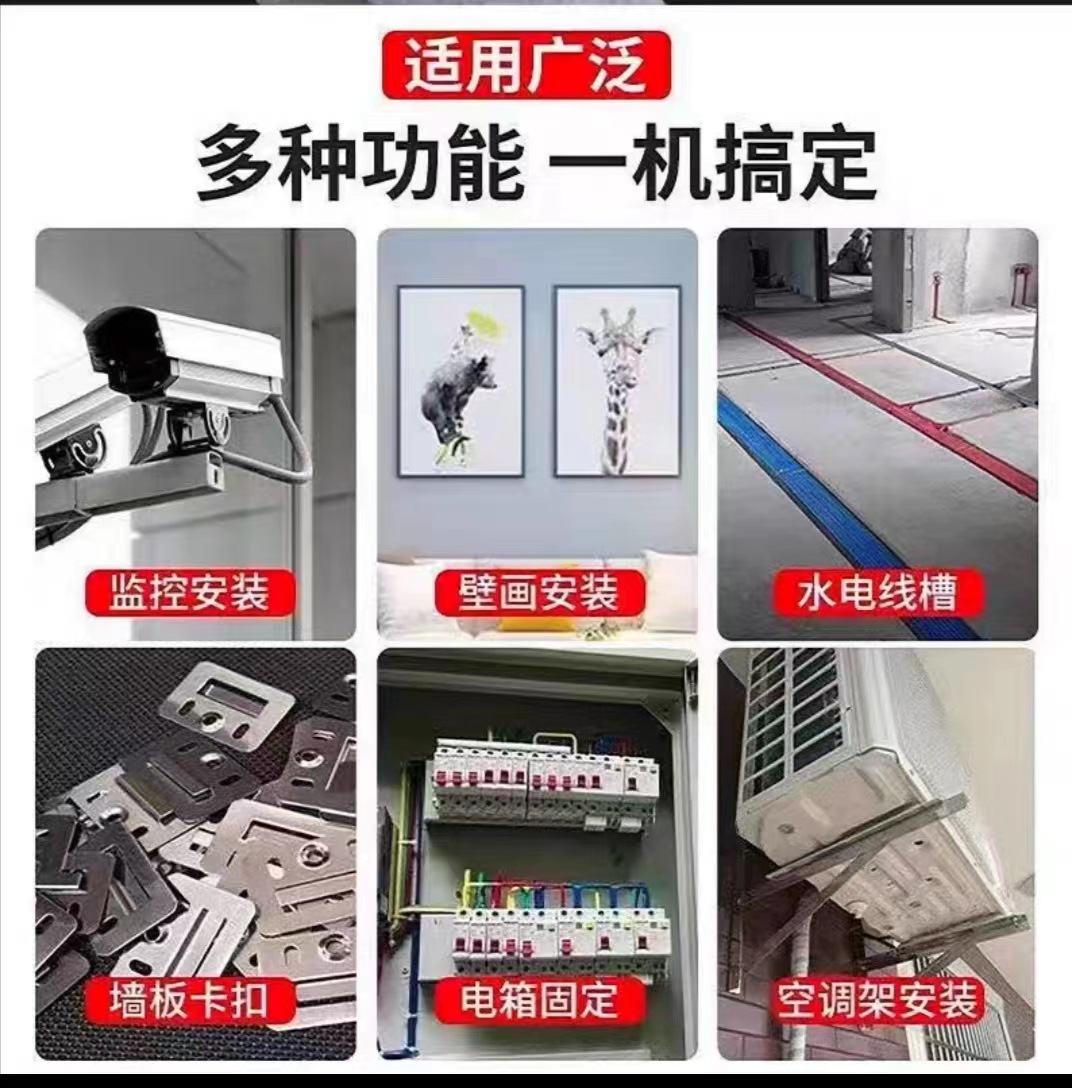 适用广泛

多种功能 一机搞定

监控安装

壁画安装

水电线槽

墙板卡扣

电箱固定

空调架安装