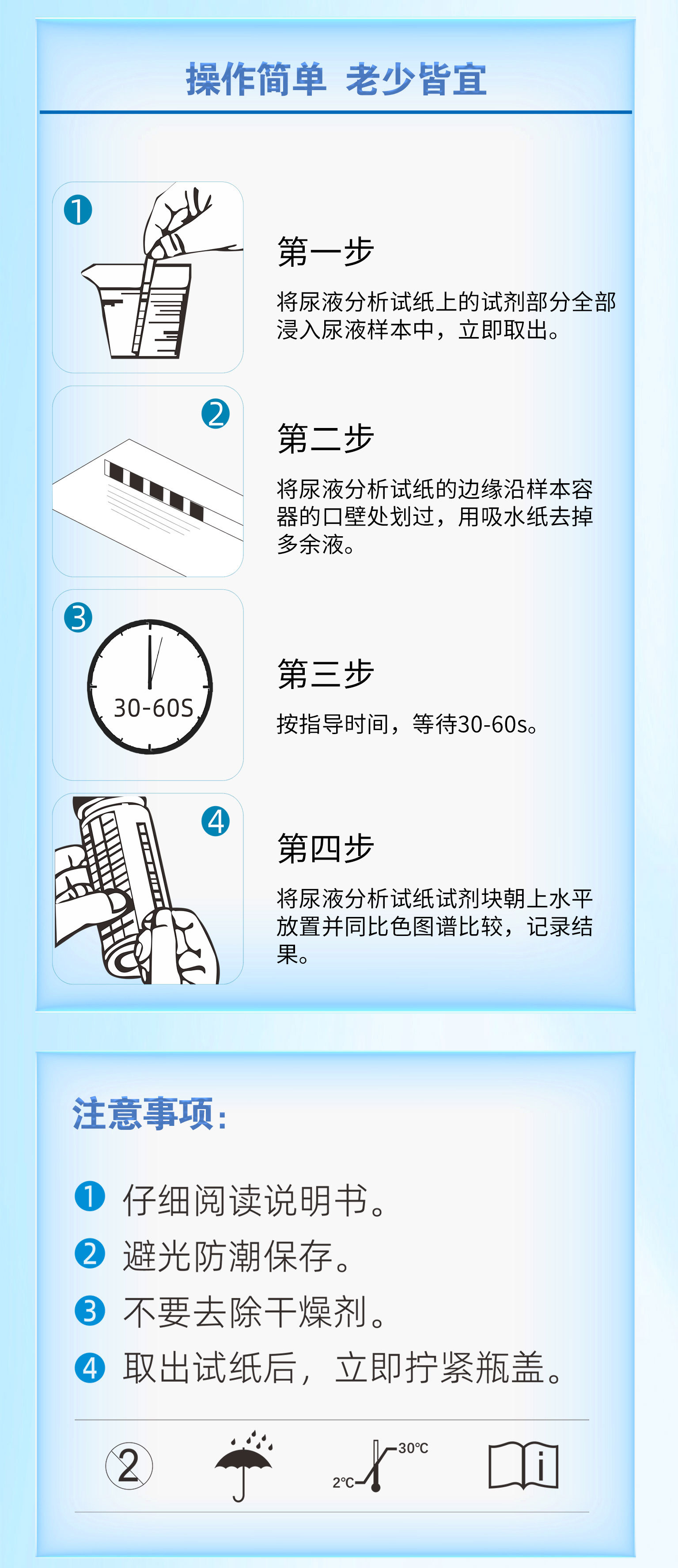 操作简单 老少皆宜

1

第一步

将尿液分析试纸上的试剂部分全部浸入尿液样本中，立即取出。

2

第二步

将尿液分析试纸的边缘沿样本容器的口壁处划过，用吸水纸去掉多余液。

3

30-60S

第三步

按指导时间，等待30-60s。

4

第四步

将尿液分析试纸试剂块朝上水平放置并同比色图谱比较，记录结果。

注意事项：

1 仔细阅读说明书。
2 避光防潮保存。
3 不要去除干燥剂。
4 取出试纸后，立即拧紧瓶盖。

2

30℃
2℃

i