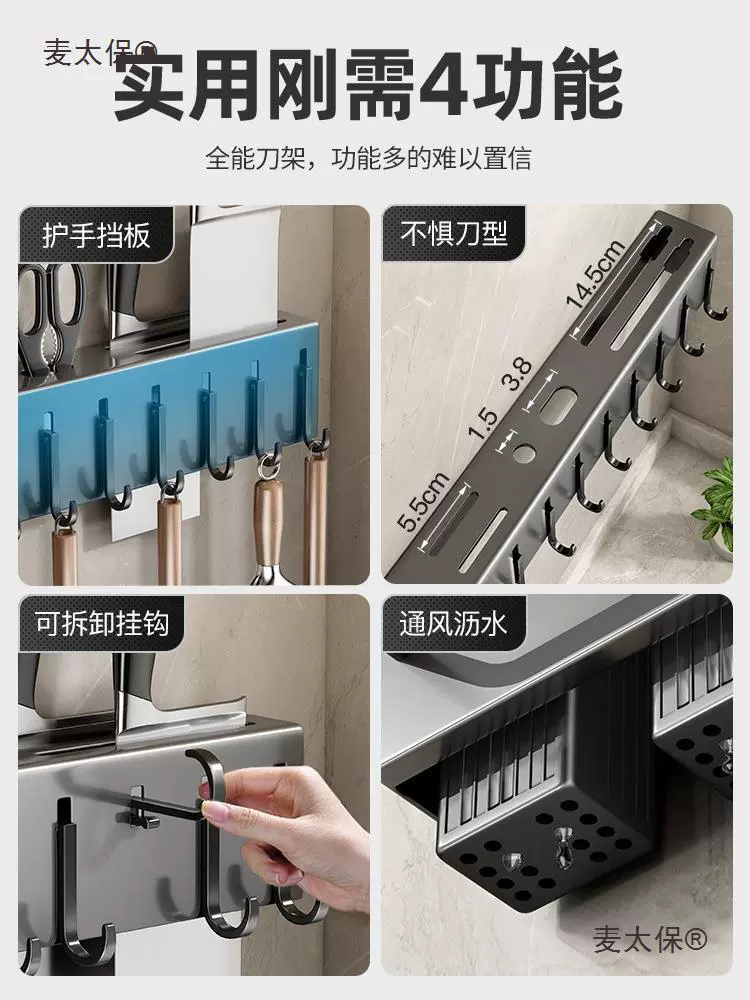 麦太保®
实用刚需4功能
全能刀架，功能多的难以置信

护手挡板

不惧刀型
14.5cm
3.8
1.5
5.5cm

可拆卸挂钩

通风沥水
麦太保®