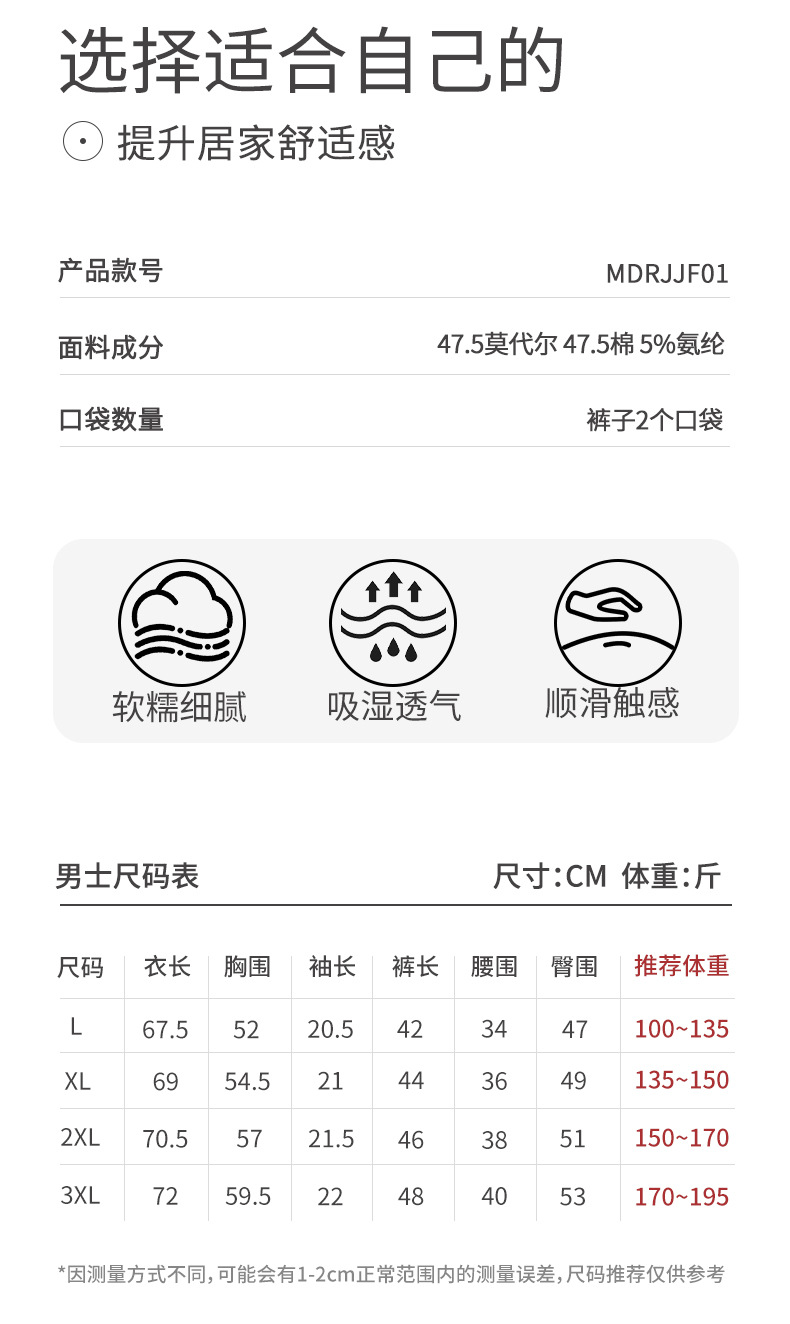 选择适合自己的

提升居家舒适感

产品款号
MDRJJF01

面料成分
47.5莫代尔 47.5棉 5%氨纶

口袋数量
裤子2个口袋

软糯细腻

吸湿透气

顺滑触感

男士尺码表 尺寸:CM 体重:斤

| 尺码 | 衣长 | 胸围 | 袖长 | 裤长 | 腰围 | 臀围 | 推荐体重 |
|---|---|---|---|---|---|---|---|
| L | 67.5 | 52 | 20.5 | 42 | 34 | 47 | 100~135 |
| XL | 69 | 54.5 | 21 | 44 | 36 | 49 | 135~150 |
| 2XL | 70.5 | 57 | 21.5 | 46 | 38 | 51 | 150~170 |
| 3XL | 72 | 59.5 | 22 | 48 | 40 | 53 | 170~195 |

*因测量方式不同,可能会有1-2cm正常范围内的测量误差,尺码推荐仅供参考