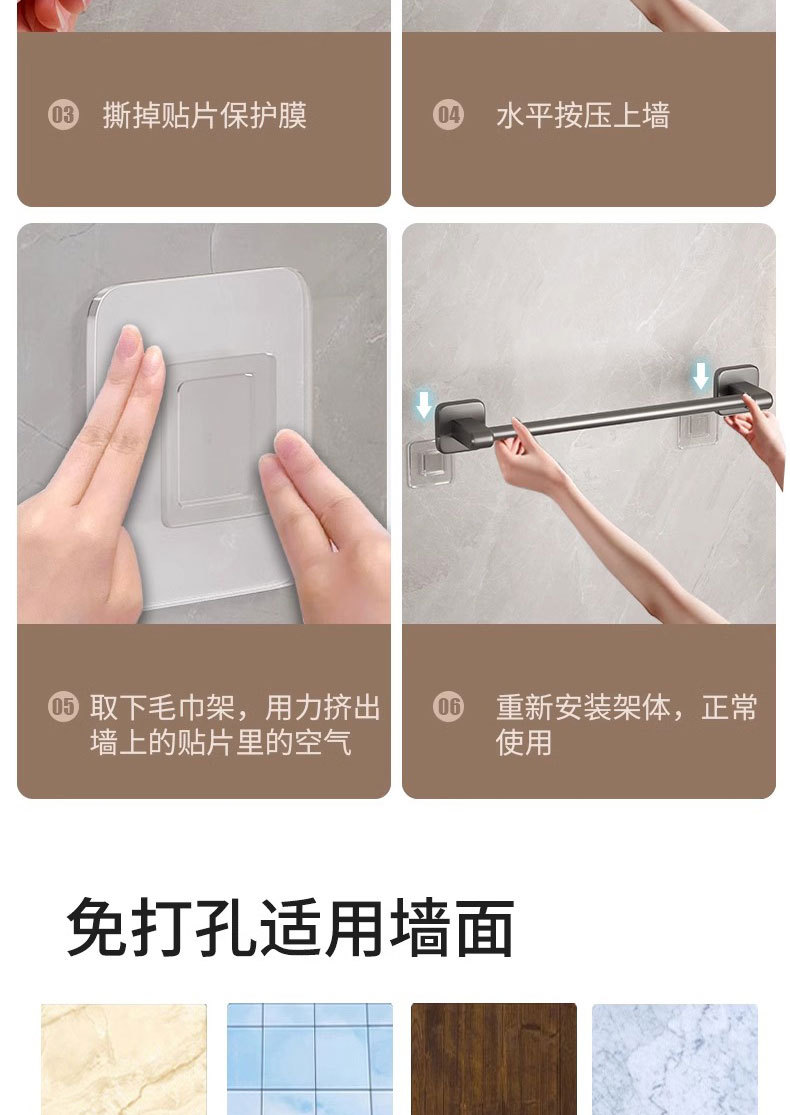 03 撕掉贴片保护膜

04 水平按压上墙

05 取下毛巾架，用力挤出墙上的贴片里的空气

06 重新安装架体，正常使用

免打孔适用墙面