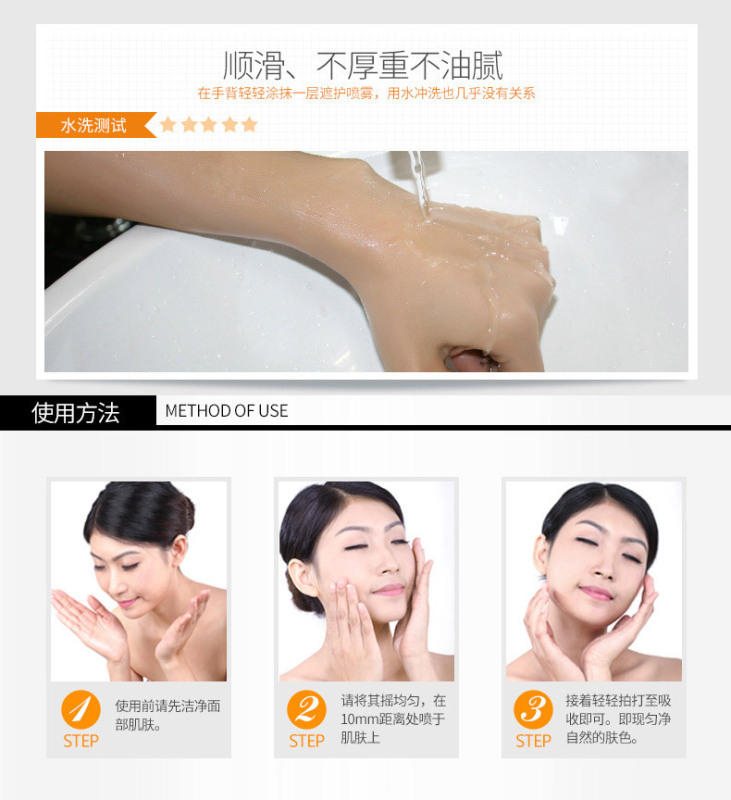 顺滑、不厚重不油腻
在手背轻轻涂抹一层遮护喷雾，用水冲洗也几乎没有关系

水洗测试

使用方法 METHOD OF USE

1 STEP
使用前请先洁净面部肌肤。

2 STEP
请将其摇均匀，在10mm距离处喷于肌肤上

3 STEP
接着轻轻拍打至吸收即可。即现匀净自然的肤色。