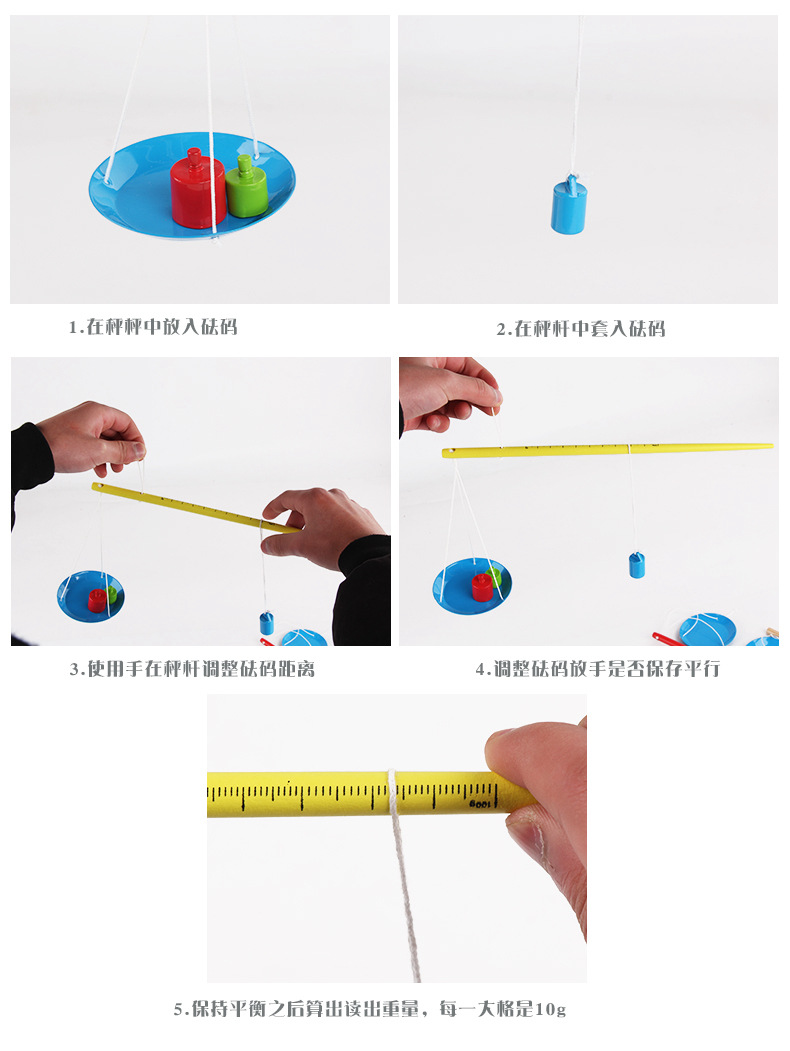 1.在秤秤中放入砝码

2.在秤杆中套入砝码

3.使用手在秤杆调整砝码距离

4.调整砝码放手是否保存平行

100g

5.保持平衡之后算出读出重量，每一大格是10g