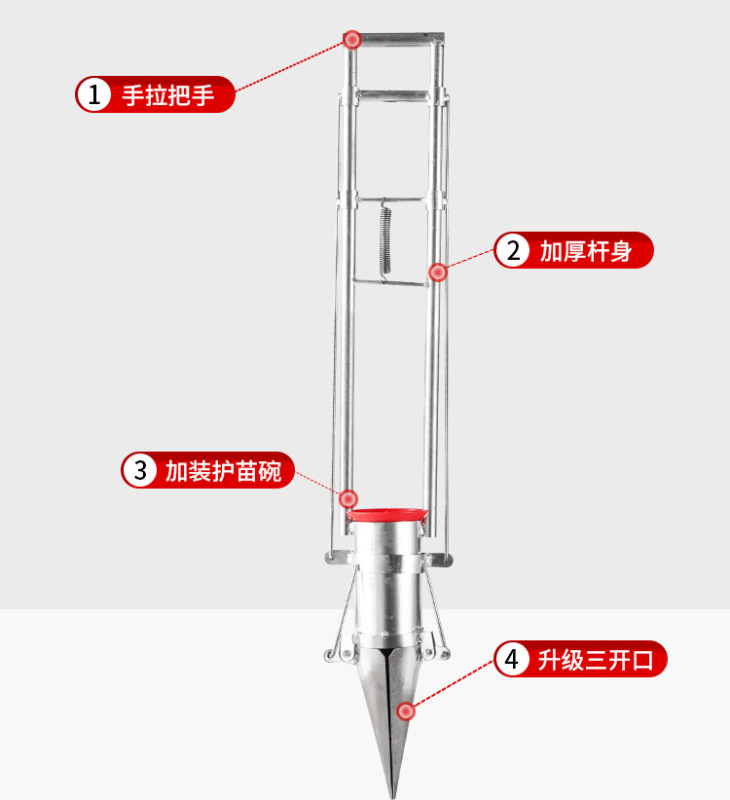 1 手拉把手

2 加厚杆身

3 加装护苗碗

4 升级三开口