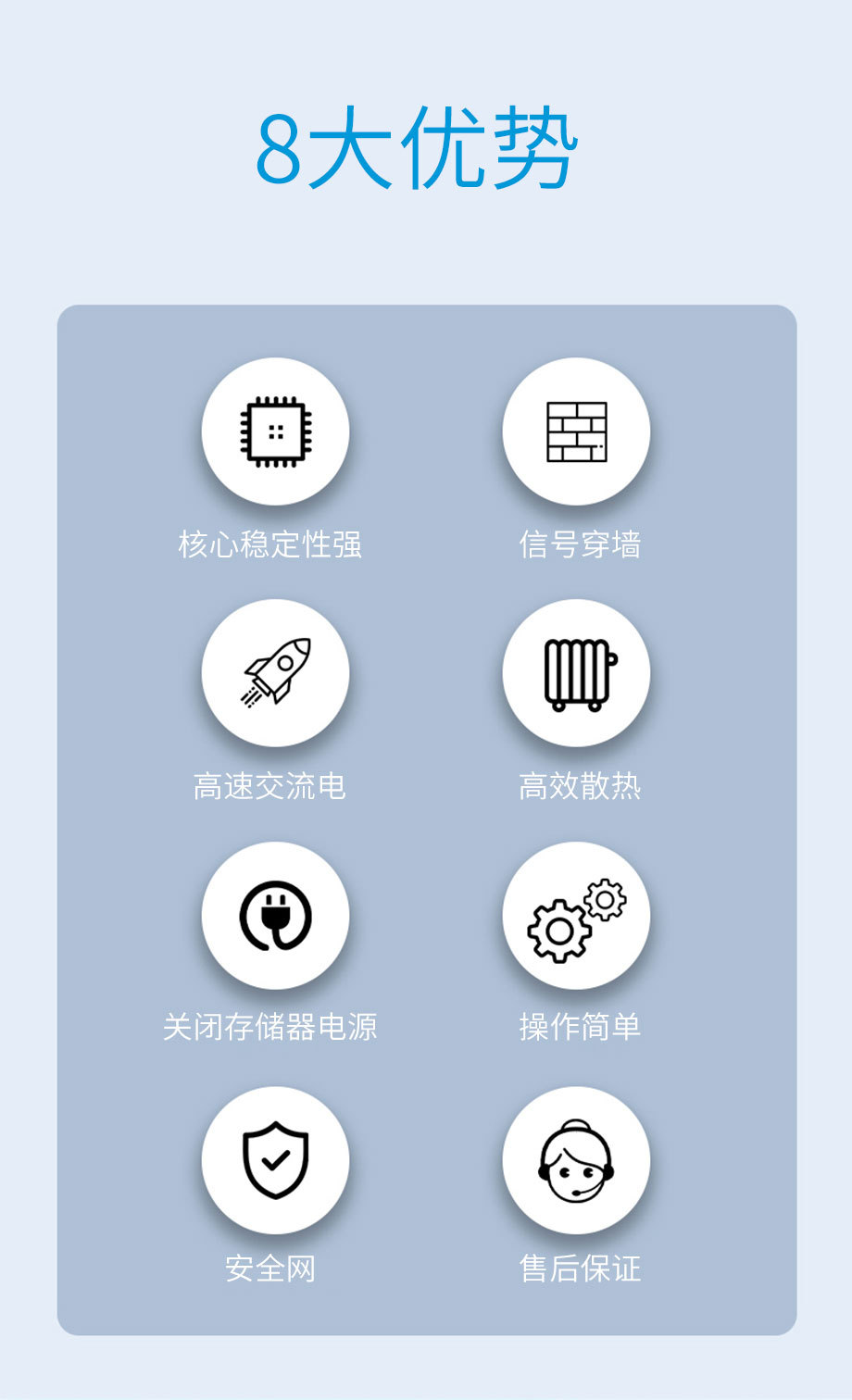 8大优势

核心稳定性强

信号穿墙

高速交流电

高效散热

关闭存储器电源

操作简单

安全网

售后保证