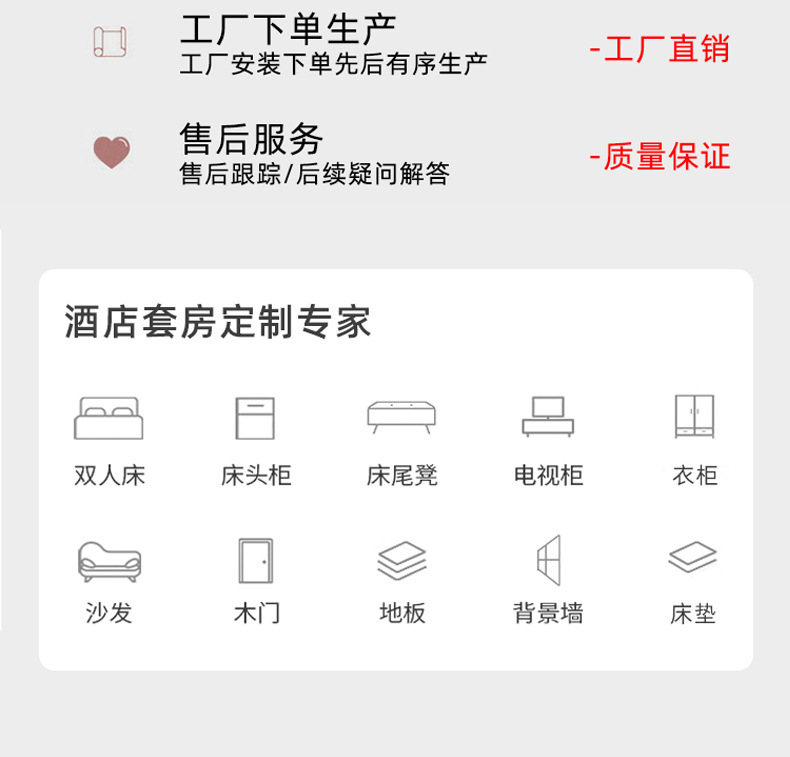 工厂下单生产
工厂安装下单先后有序生产

-工厂直销

售后服务
售后跟踪/后续疑问解答

-质量保证

酒店套房定制专家

双人床

床头柜

床尾凳

电视柜

衣柜

沙发

木门

地板

背景墙

床垫