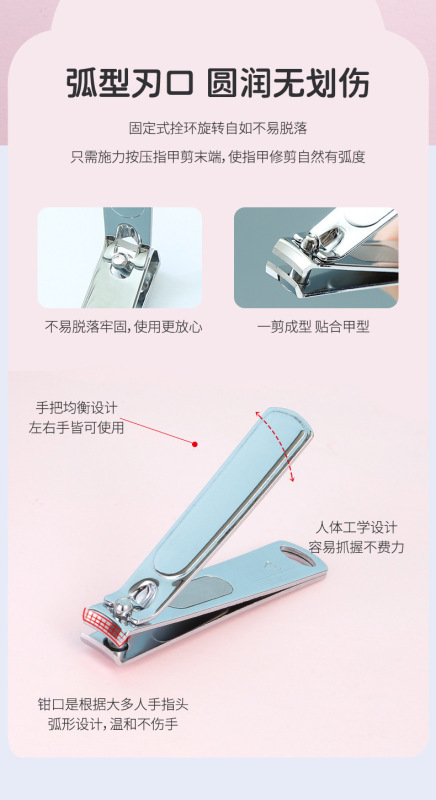 弧型刃口 圆润无划伤

固定式拴环旋转自如不易脱落

只需施力按压指甲剪末端，使指甲修剪自然有弧度

不易脱落牢固，使用更放心

一剪成型 贴合甲型

手把均衡设计
左右手皆可使用

人体工学设计
容易抓握不费力

钳口是根据大多人手指头
弧形设计，温和不伤手