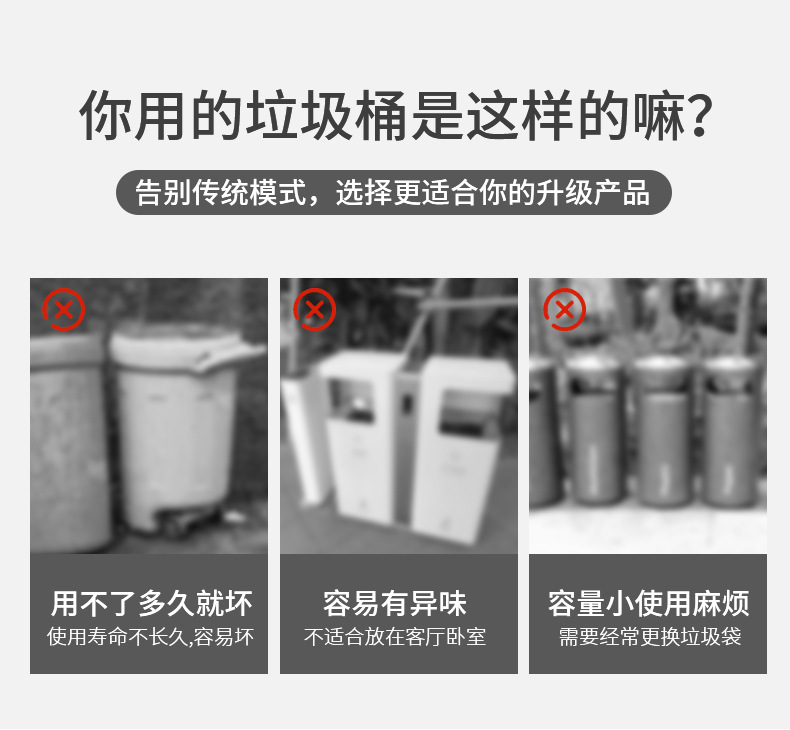 你用的垃圾桶是这样的嘛?

告别传统模式，选择更适合你的升级产品

用不了多久就坏
使用寿命不长久,容易坏

容易有异味
不适合放在客厅卧室

容量小使用麻烦
需要经常更换垃圾袋