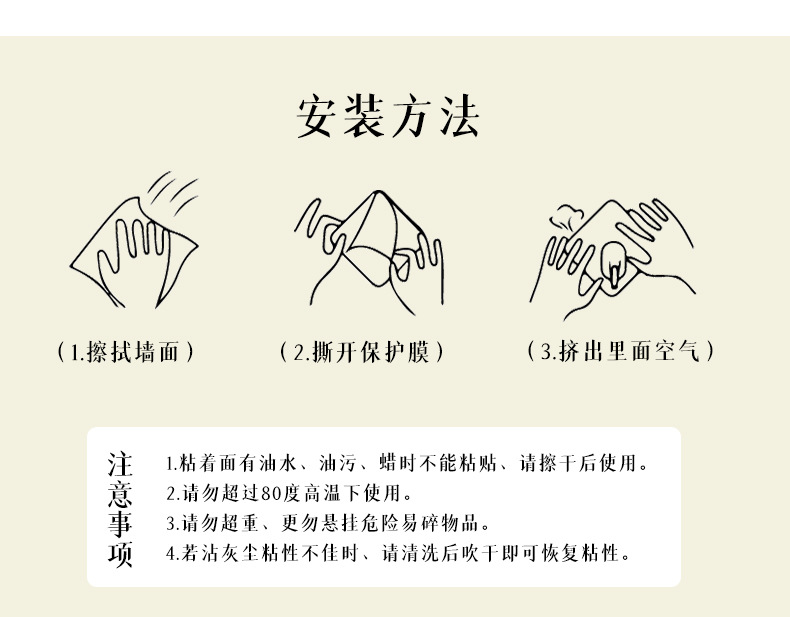 安装方法

（1.擦拭墙面）

（2.撕开保护膜）

（3.挤出里面空气）

注意事项

1.粘着面有油水、油污、蜡时不能粘贴、请擦干后使用。
2.请勿超过80度高温下使用。
3.请勿超重、更勿悬挂危险易碎物品。
4.若沾灰尘粘性不佳时、请清洗后吹干即可恢复粘性。