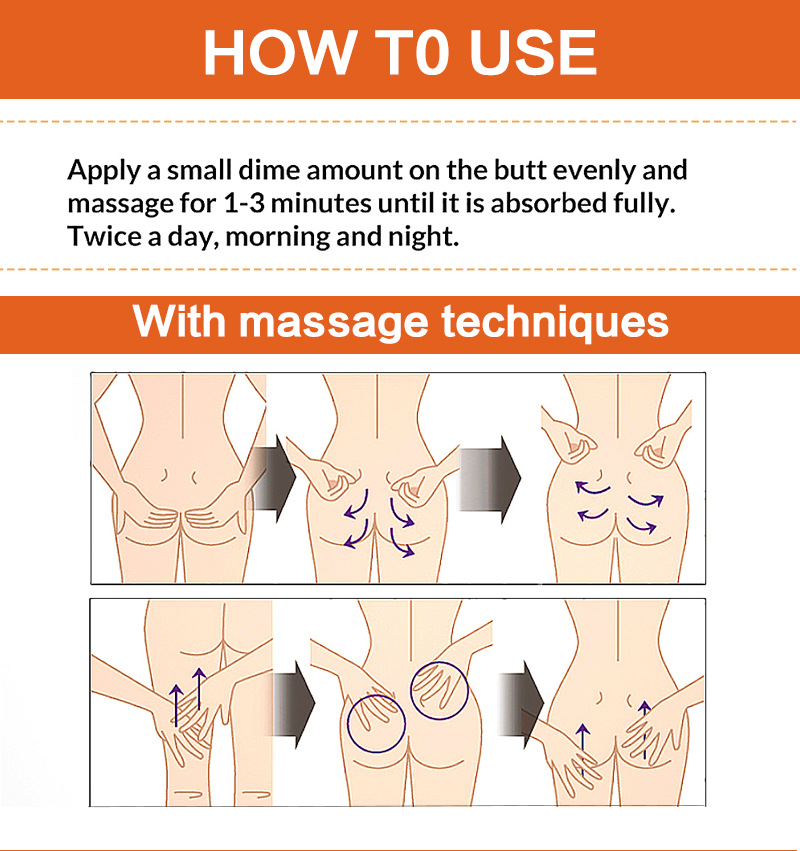 HOW T0 USE

Apply a small dime amount on the butt evenly and massage for 1-3 minutes until it is absorbed fully. Twice a day, morning and night.

With massage techniques