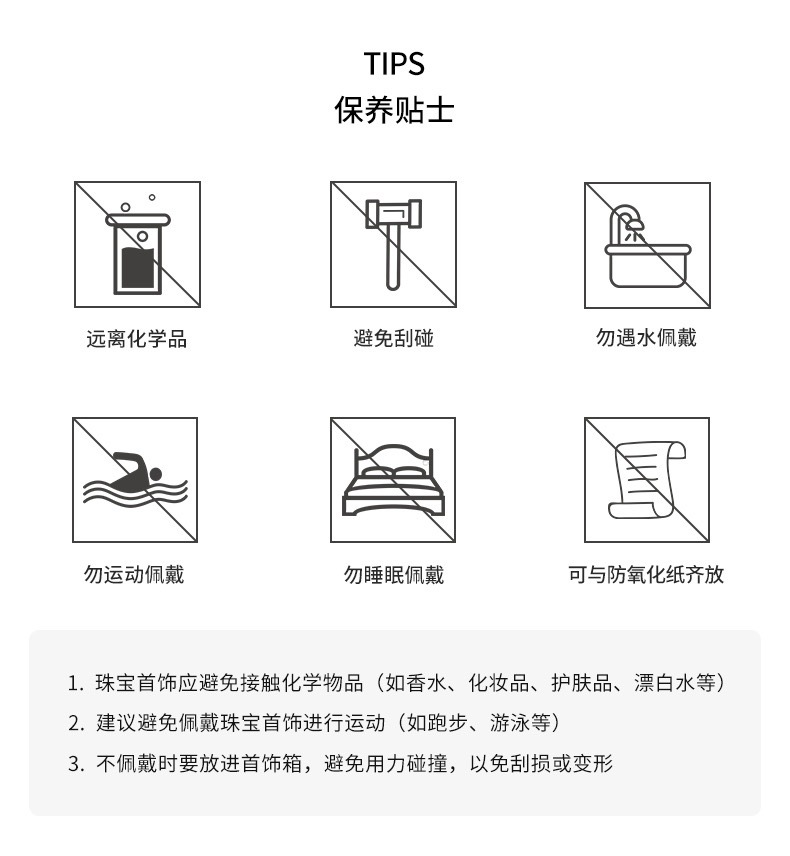 TIPS
保养贴士

远离化学品

避免刮碰

勿遇水佩戴

勿运动佩戴

勿睡眠佩戴

可与防氧化纸齐放

1. 珠宝首饰应避免接触化学物品（如香水、化妆品、护肤品、漂白水等）
2. 建议避免佩戴珠宝首饰进行运动（如跑步、游泳等）
3. 不佩戴时要放进首饰箱，避免用力碰撞，以免刮损或变形