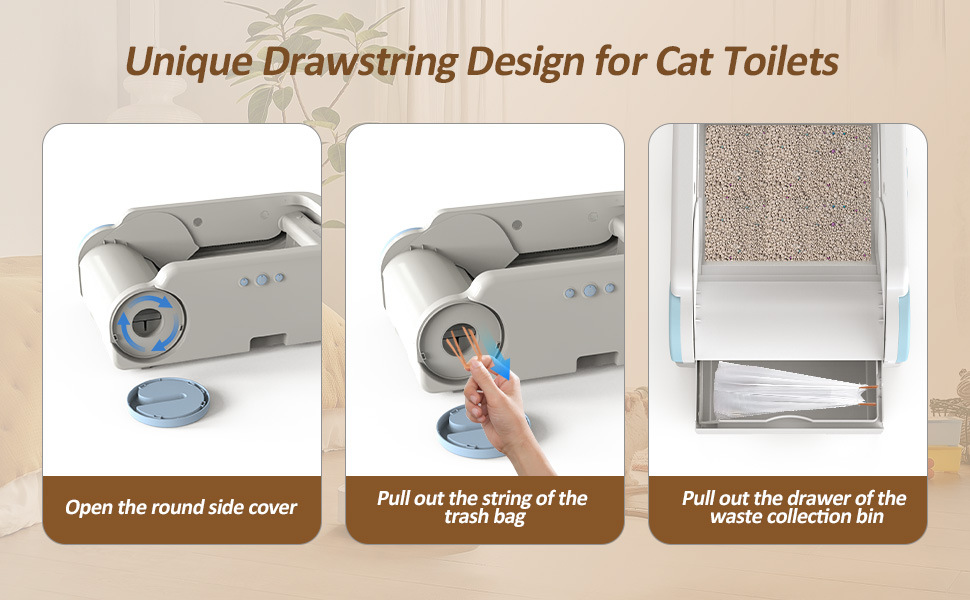 Unique Drawstring Design for Cat Toilets

Open the round side cover

Pull out the string of the trash bag

Pull out the drawer of the waste collection bin