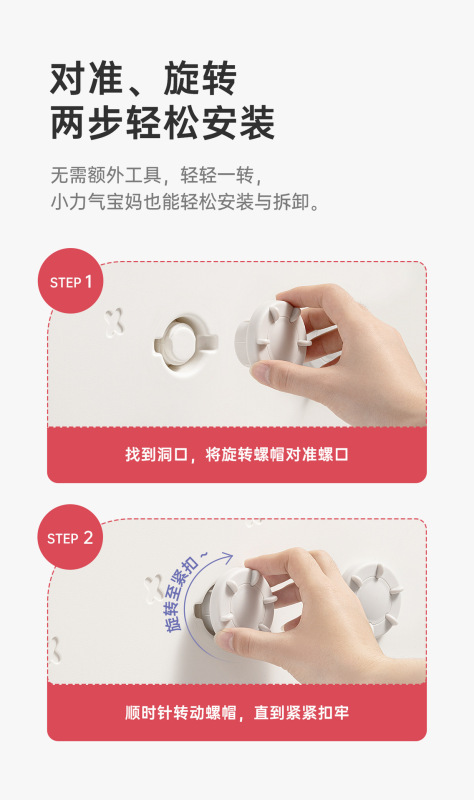 对准、旋转
两步轻松安装

无需额外工具，轻轻一转，
小力气宝妈也能轻松安装与拆卸。

STEP 1

找到洞口，将旋转螺帽对准螺口

STEP 2

旋转至紧扣~

顺时针转动螺帽，直到紧紧扣牢