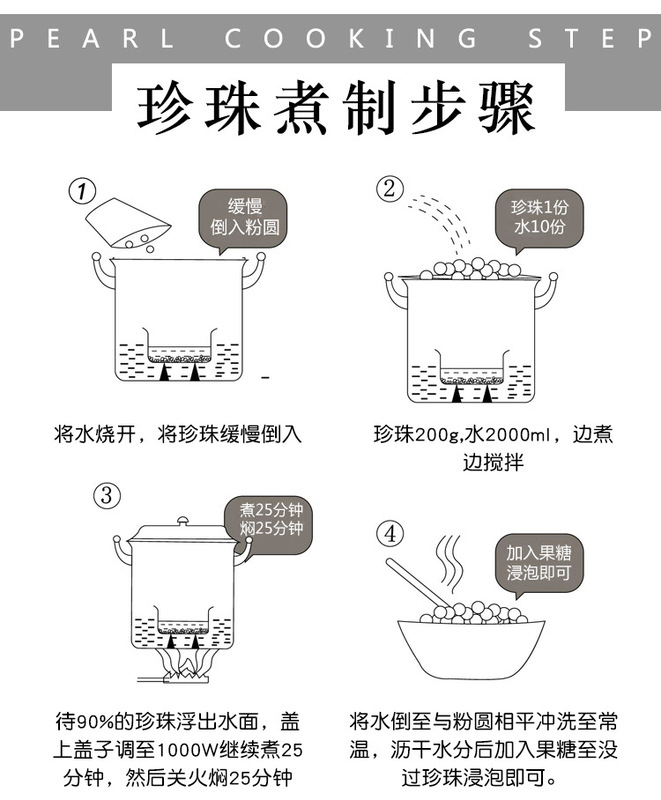 PEARL COOKING STEP

珍珠煮制步骤

①

缓慢
倒入粉圆

将水烧开，将珍珠缓慢倒入

②

珍珠1份
水10份

珍珠200g,水2000ml，边煮边搅拌

③

煮25分钟
焖25分钟

待90%的珍珠浮出水面，盖上盖子调至1000W继续煮25分钟，然后关火焖25分钟

④

加入果糖
浸泡即可

将水倒至与粉圆相平冲洗至常温，沥干水分后加入果糖至没过珍珠浸泡即可。