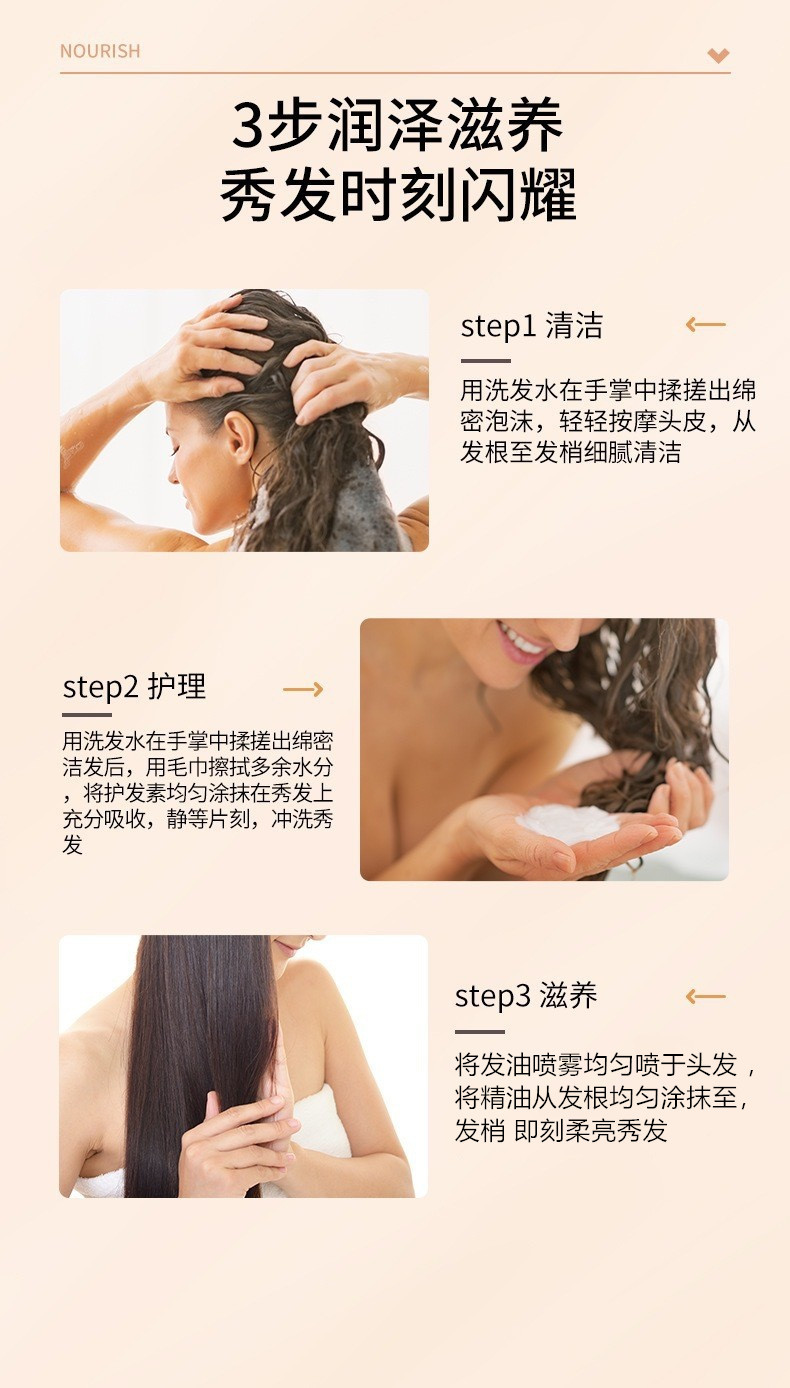 NOURISH

3步润泽滋养
秀发时刻闪耀

step1 清洁

用洗发水在手掌中揉搓出绵密泡沫，轻轻按摩头皮，从发根至发梢细腻清洁

step2 护理

用洗发水在手掌中揉搓出绵密洁发后，用毛巾擦拭多余水分，将护发素均匀涂抹在秀发上充分吸收，静等片刻，冲洗秀发

step3 滋养

将发油喷雾均匀喷于头发，将精油从发根均匀涂抹至，发梢 即刻柔亮秀发