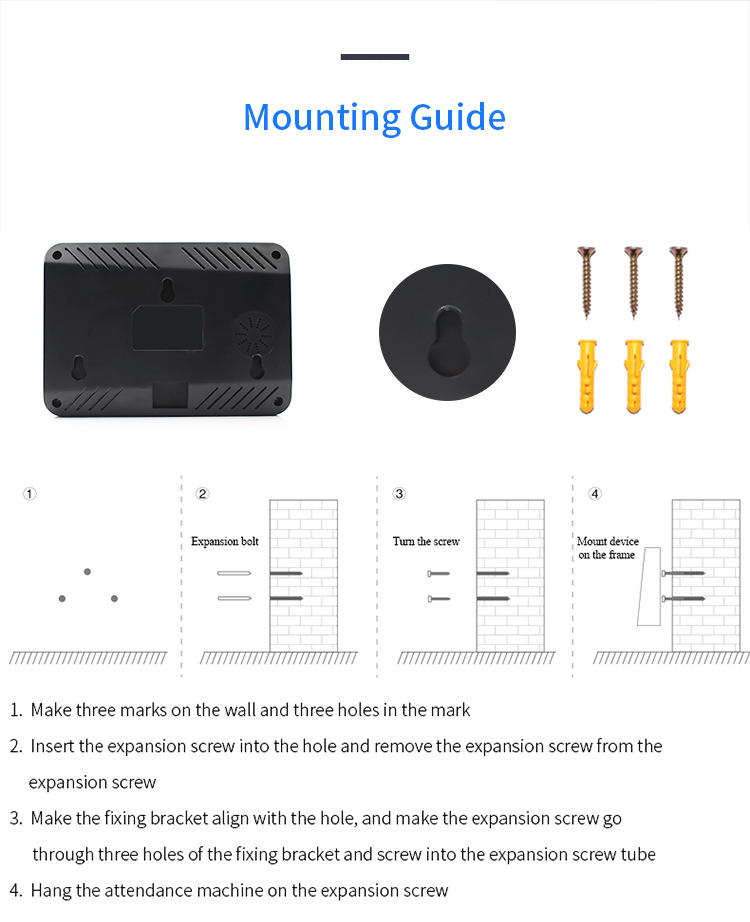 Mounting Guide

①

②

Expansion bolt

③

Turn the screw

④

Mount device on the frame

1. Make three marks on the wall and three holes in the mark

2. Insert the expansion screw into the hole and remove the expansion screw from the expansion screw

3. Make the fixing bracket align with the hole, and make the expansion screw go through three holes of the fixing bracket and screw into the expansion screw tube

4. Hang the attendance machine on the expansion screw