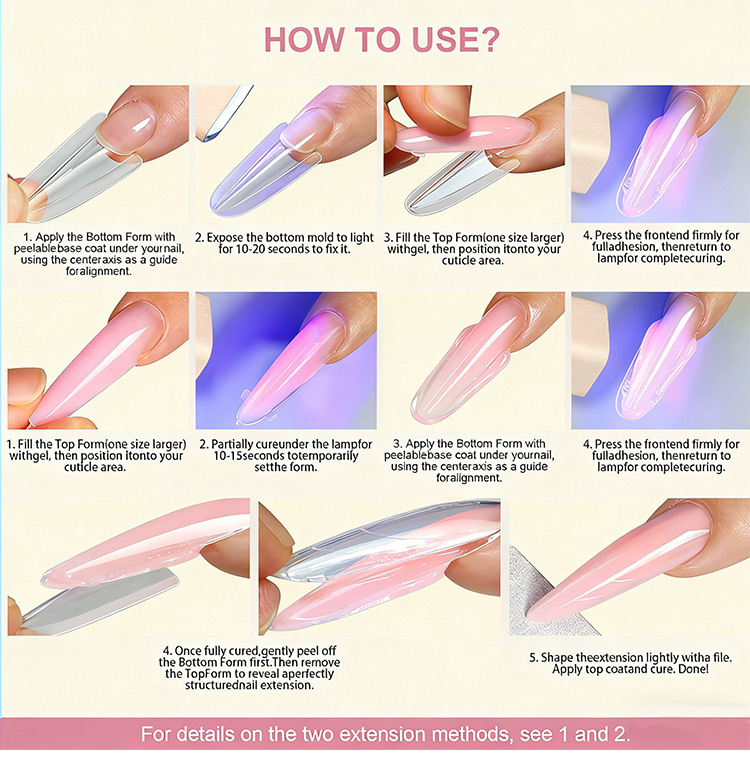 HOW TO USE?

1. Apply the Bottom Form with peelablebase coat under yournail, using the centeraxis as a guide foralignment.

2. Expose the bottom mold to light for 10-20 seconds to fix it.

3. Fill the Top Form(one size larger) withgel, then position itonto your cuticle area.

4. Press the frontend firmly for fulladhesion, thenreturn to lampfor completecuring.

1. Fill the Top Form(one size larger) withgel, then position itonto your cuticle area.

2. Partially cureunder the lampfor 10-15seconds totemporarily setthe form.

3. Apply the Bottom Form with peelablebase coat under yournail, using the centeraxis as a guide foralignment.

4. Press the frontend firmly for fulladhesion, thenreturn to lampfor completecuring.

4. Once fully cured,gently peel off the Bottom Form first.Then remove the TopForm to reveal aperfectly structurednail extension.

5. Shape theextension lightly witha file. Apply top coatand cure. Done!

For details on the two extension methods, see 1 and 2.