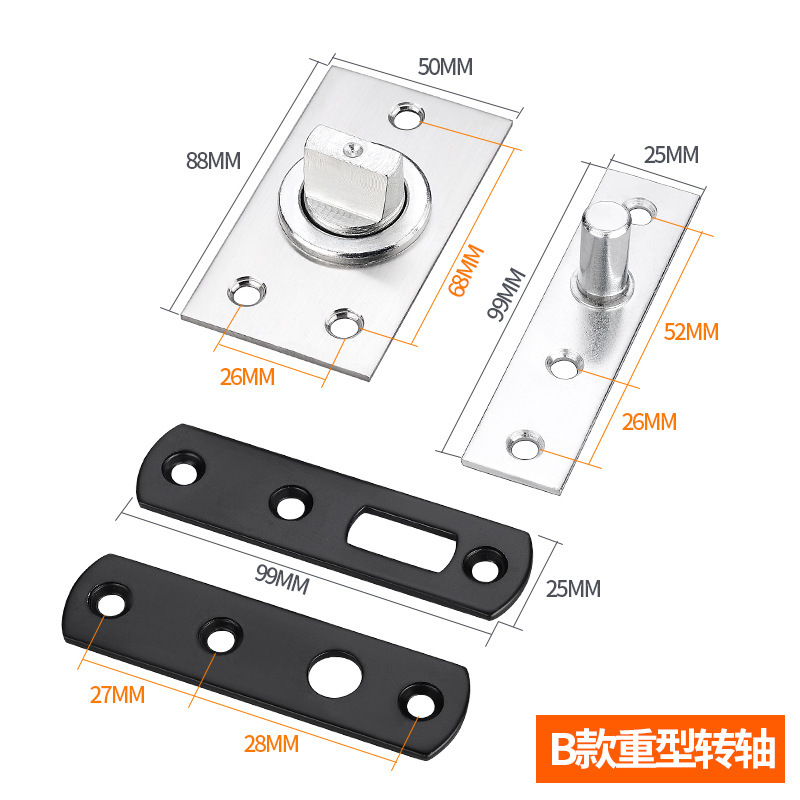 50MM

88MM

68MM

26MM

25MM

99MM

52MM

26MM

99MM

25MM

27MM

28MM

B款重型转轴