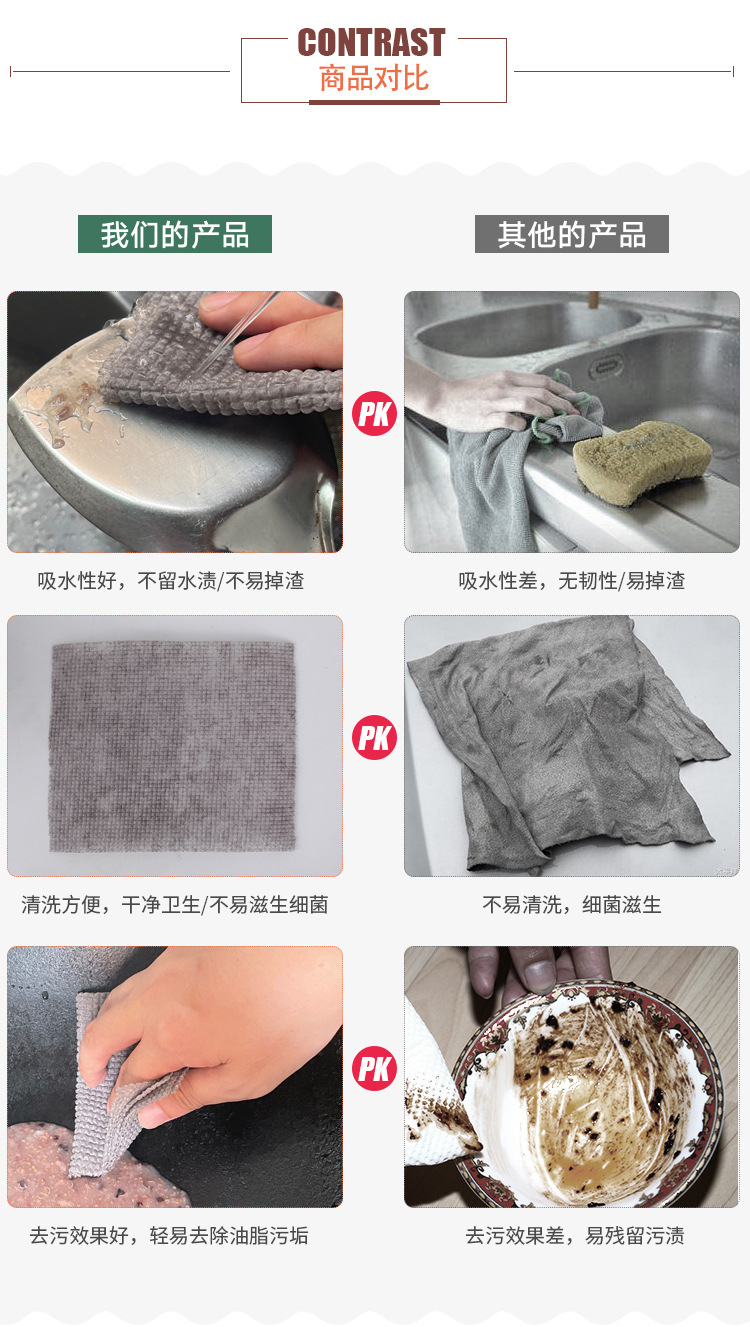 CONTRAST
商品对比

我们的产品

其他的产品

PK

吸水性好，不留水渍/不易掉渣

吸水性差，无韧性/易掉渣

PK

清洗方便，干净卫生/不易滋生细菌

不易清洗，细菌滋生

PK

去污效果好，轻易去除油脂污垢

去污效果差，易残留污渍