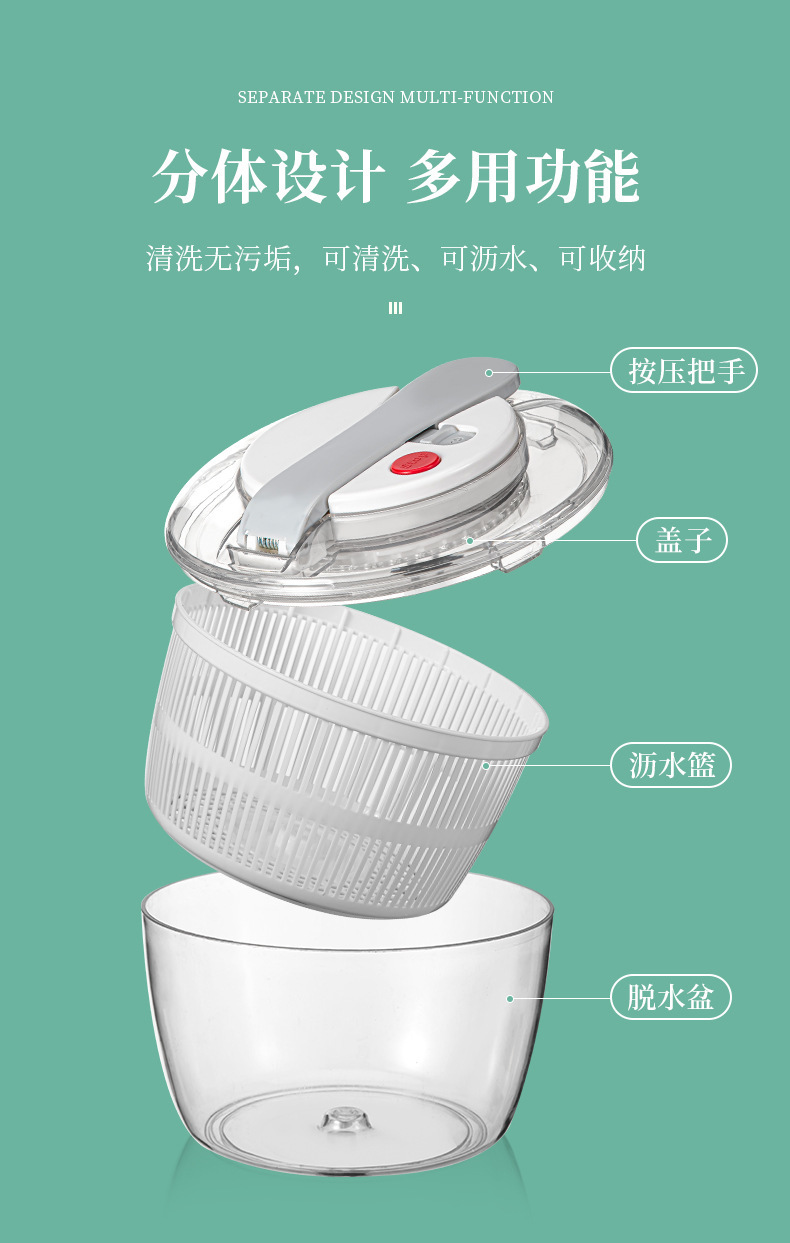 SEPARATE DESIGN MULTI-FUNCTION

分体设计 多用功能

清洗无污垢，可清洗、可沥水、可收纳

按压把手

盖子

沥水篮

脱水盆