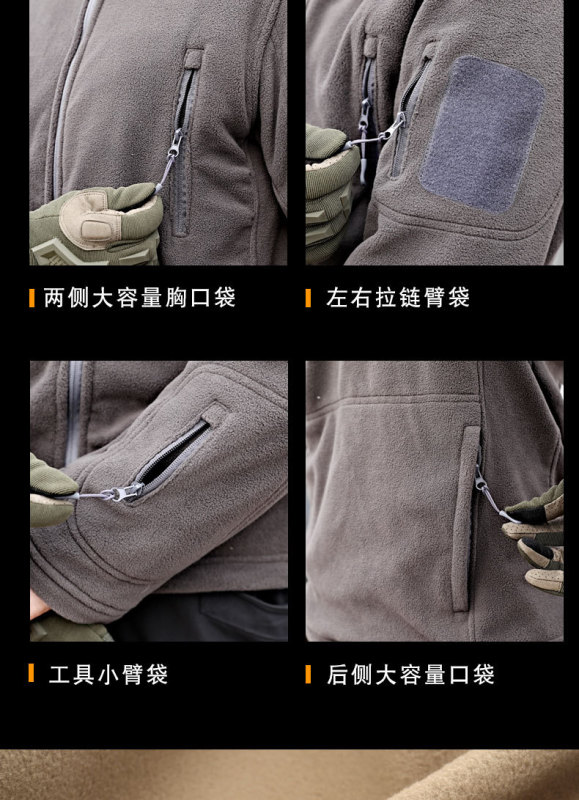 两侧大容量胸口袋

左右拉链臂袋

工具小臂袋

后侧大容量口袋