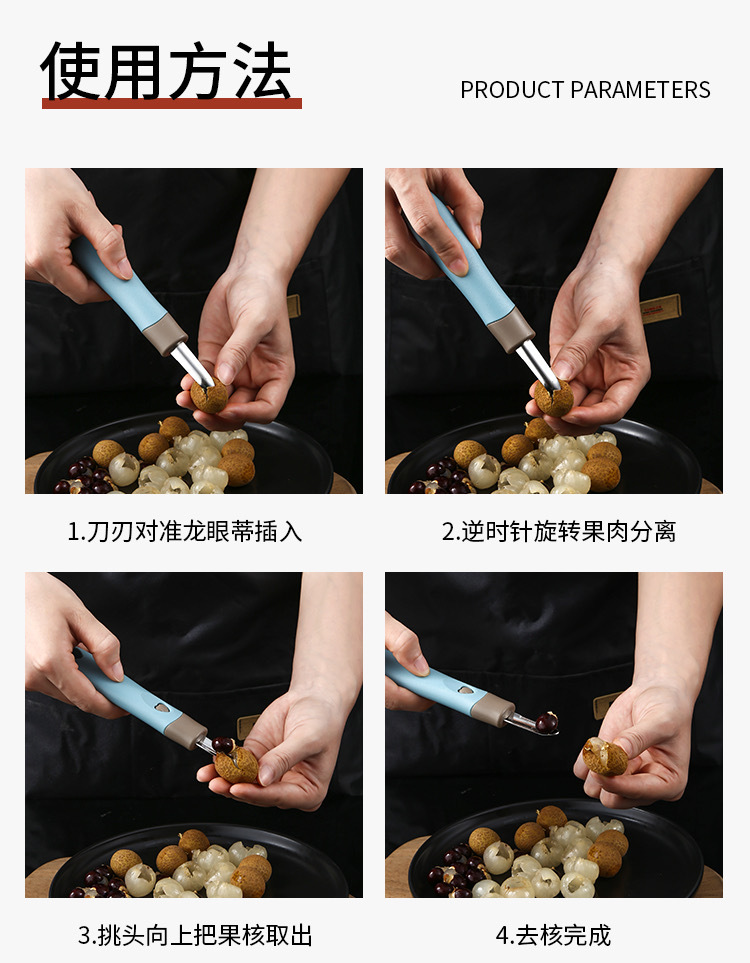 使用方法

PRODUCT PARAMETERS

1.刀刃对准龙眼蒂插入

2.逆时针旋转果肉分离

3.挑头向上把果核取出

4.去核完成