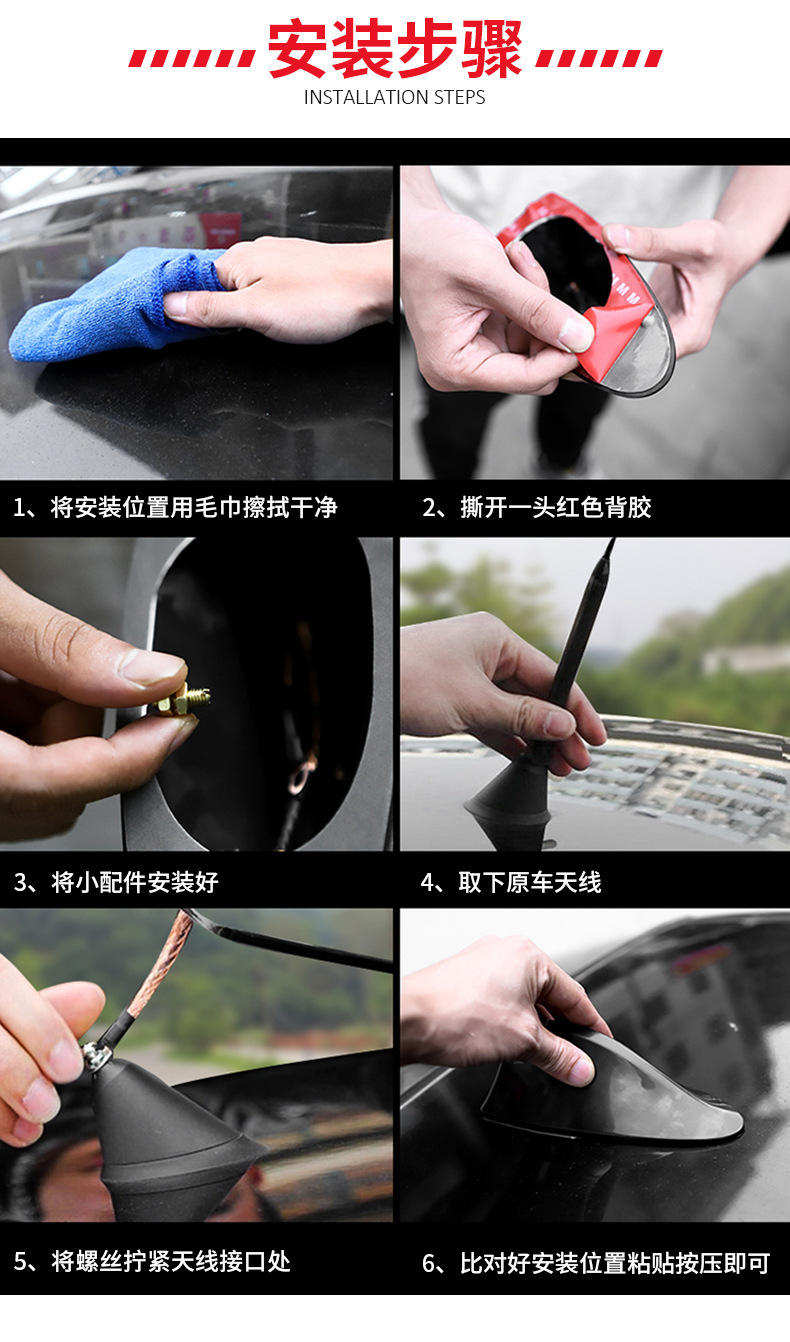 安装步骤
INSTALLATION STEPS

1、将安装位置用毛巾擦拭干净

2、撕开一头红色背胶

3、将小配件安装好

4、取下原车天线

5、将螺丝拧紧天线接口处

6、比对好安装位置粘贴按压即可