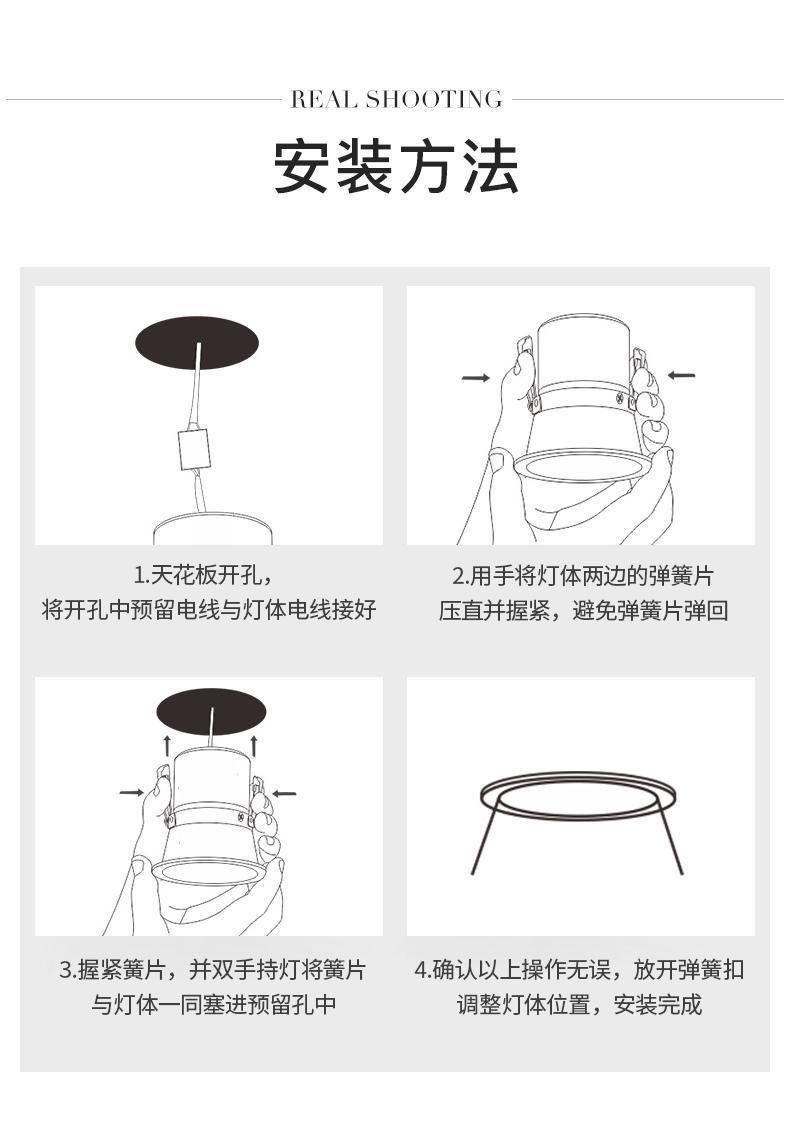 REAL SHOOTING

安装方法

1.天花板开孔，
将开孔中预留电线与灯体电线接好

2.用手将灯体两边的弹簧片
压直并握紧，避免弹簧片弹回

3.握紧簧片，并双手持灯将簧片
与灯体一同塞进预留孔中

4.确认以上操作无误，放开弹簧扣
调整灯体位置，安装完成