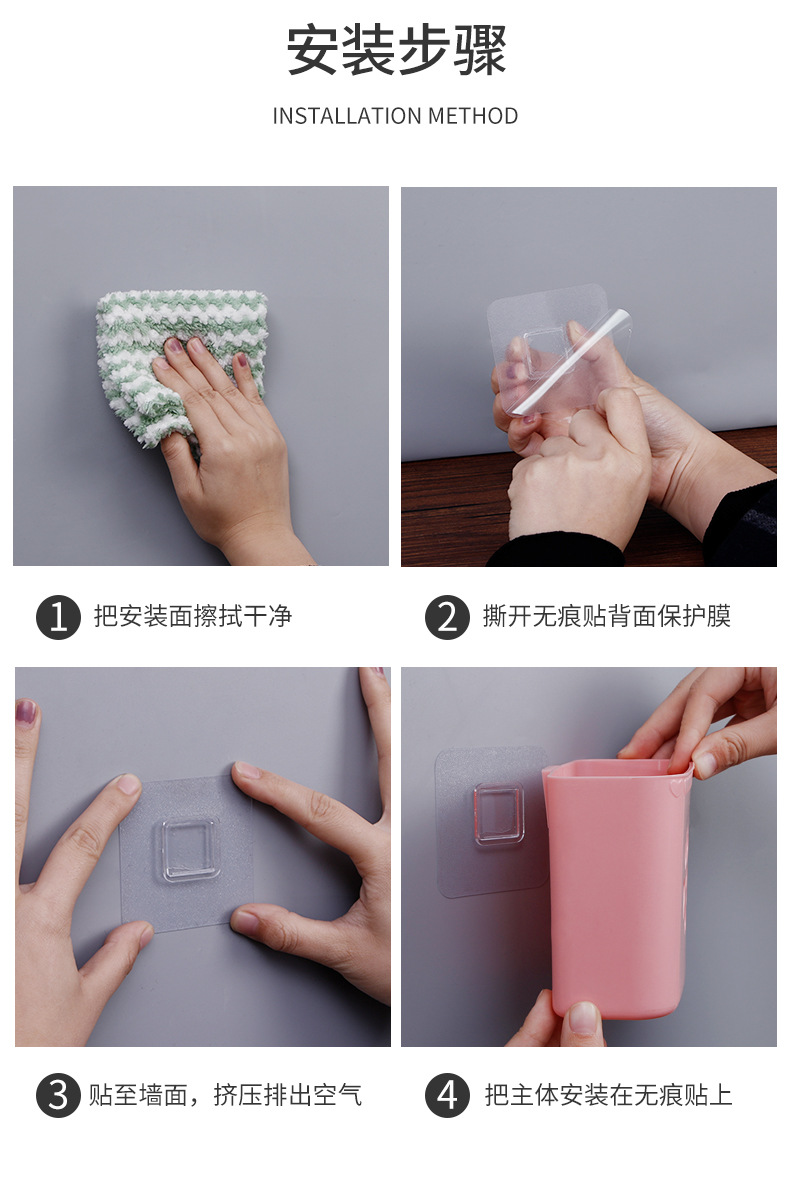 安装步骤

INSTALLATION METHOD

1 把安装面擦拭干净

2 撕开无痕贴背面保护膜

3 贴至墙面，挤压排出空气

4 把主体安装在无痕贴上