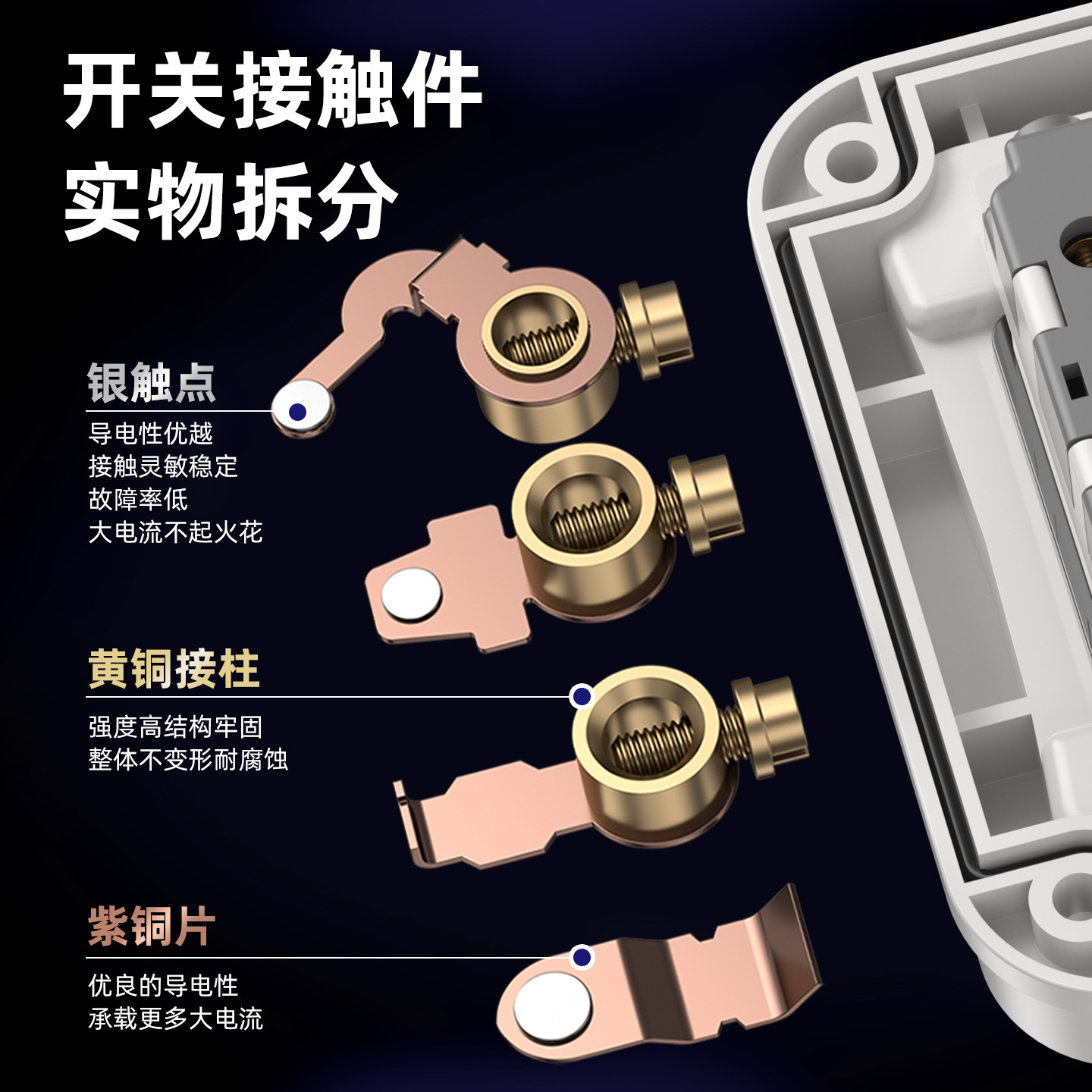 开关接触件
实物拆分

银触点
导电性优越
接触灵敏稳定
故障率低
大电流不起火花

黄铜接柱
强度高结构牢固
整体不变形耐腐蚀

紫铜片
优良的导电性
承载更多大电流