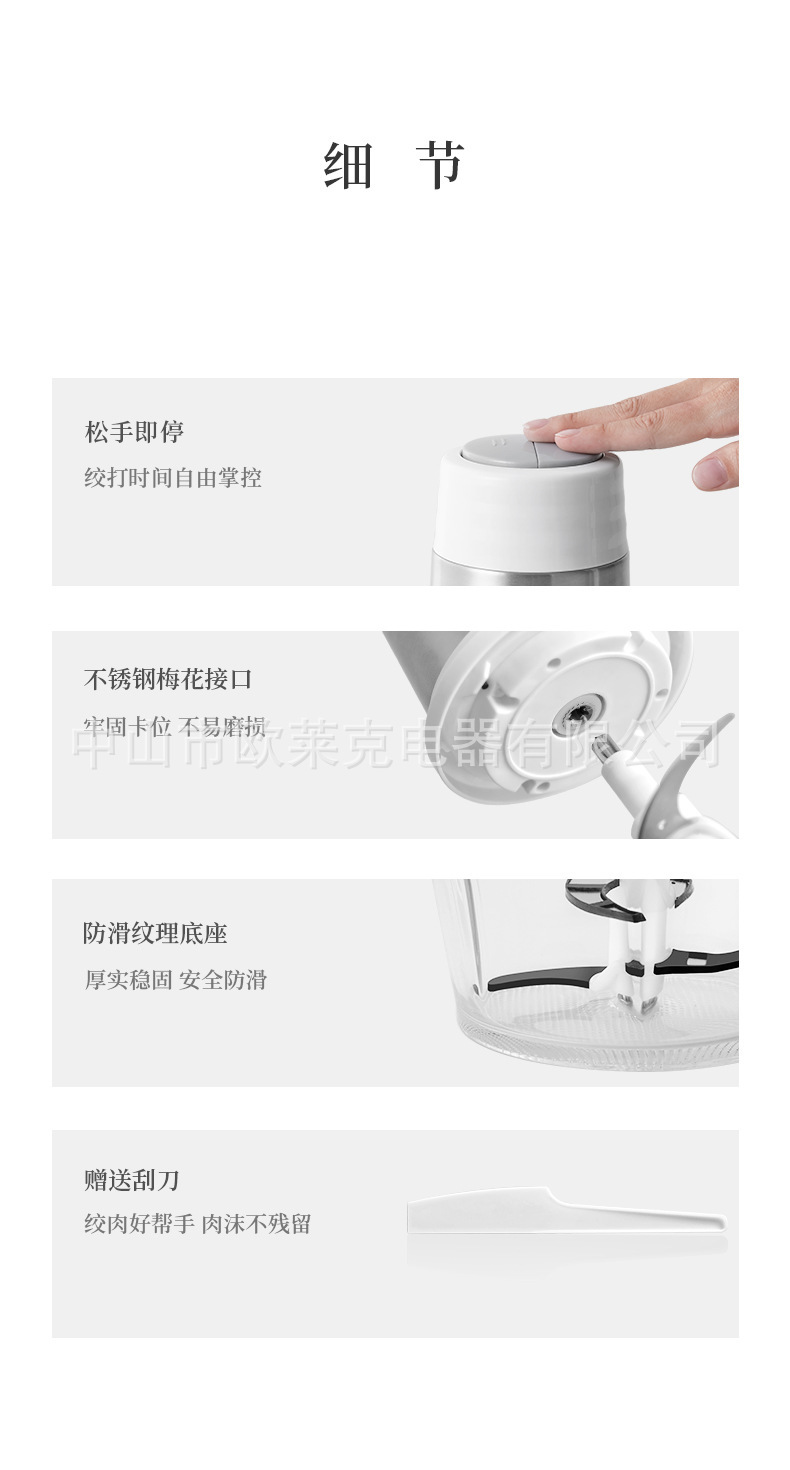 细 节

松手即停
绞打时间自由掌控

不锈钢梅花接口
牢固卡位 不易磨损

中山市欧莱克电器有限公司

防滑纹理底座
厚实稳固 安全防滑

赠送刮刀
绞肉好帮手 肉沫不残留