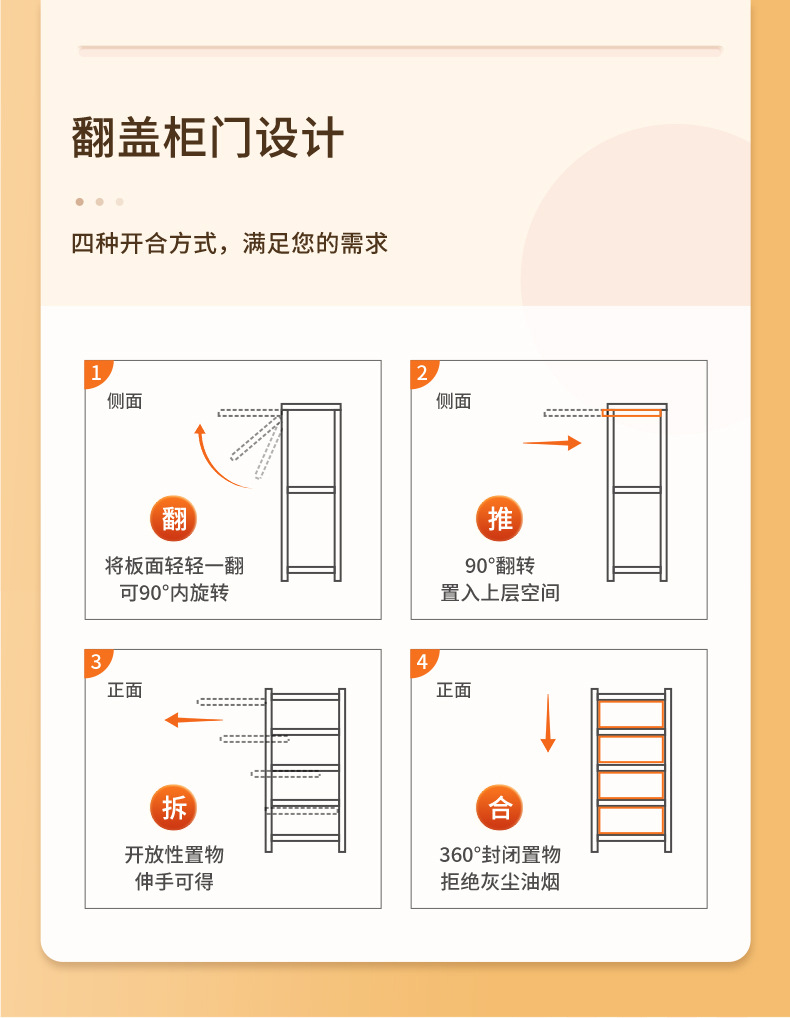 翻盖柜门设计

四种开合方式，满足您的需求

1
侧面
翻
将板面轻轻一翻
可90°内旋转

2
侧面
推
90°翻转
置入上层空间

3
正面
拆
开放性置物
伸手可得

4
正面
合
360°封闭置物
拒绝灰尘油烟