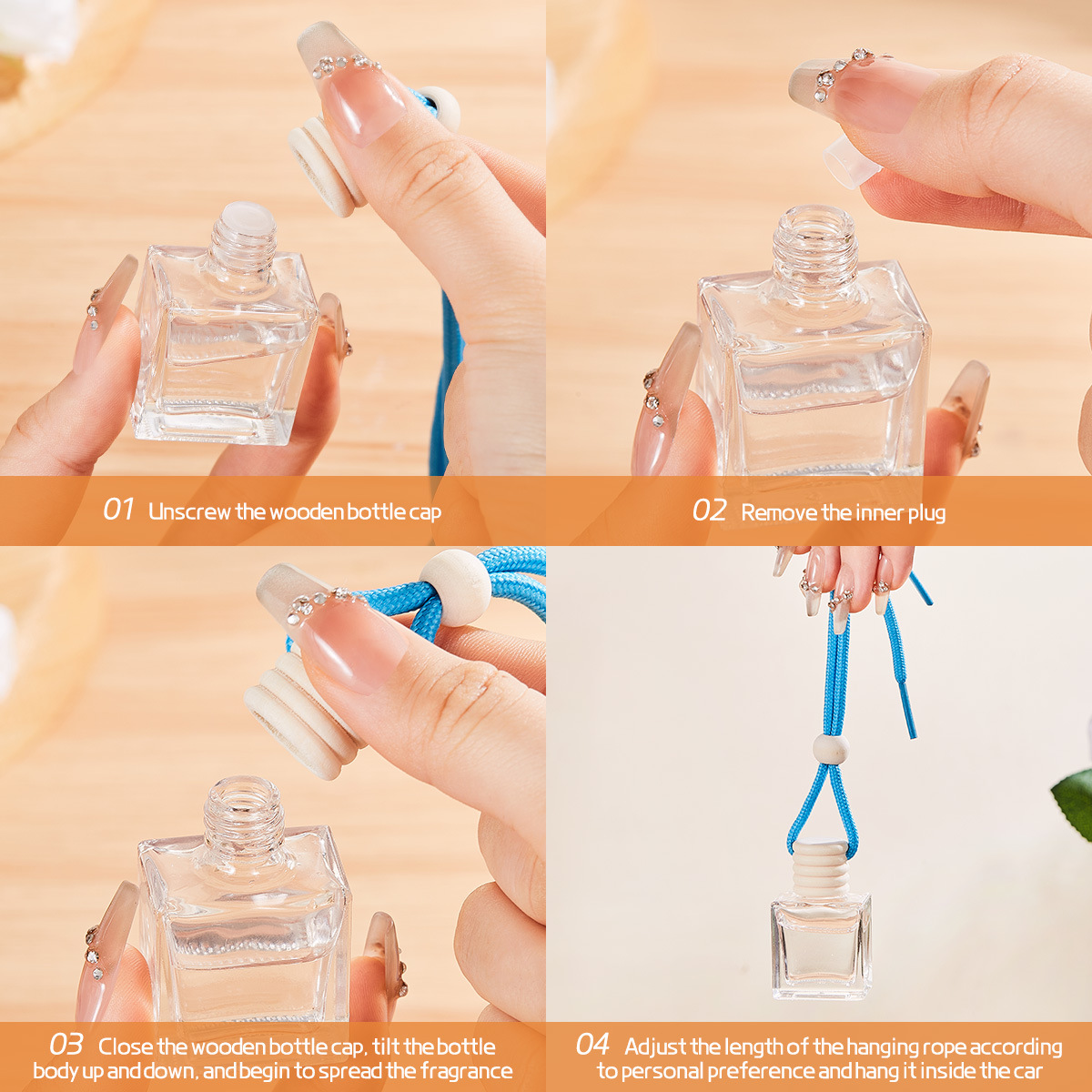 01 Unscrew the wooden bottle cap

02 Remove the inner plug

03 Close the wooden bottle cap, tilt the bottle body up and down, and begin to spread the fragrance

04 Adjust the length of the hanging rope according to personal preference and hang it inside the car