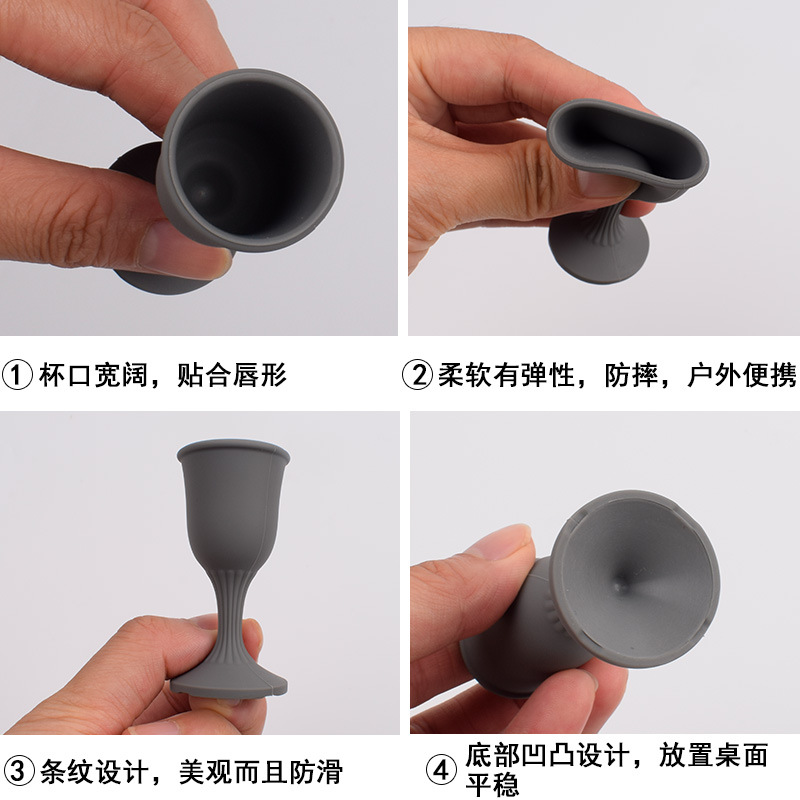 ① 杯口宽阔，贴合唇形

② 柔软有弹性，防摔，户外便携

③ 条纹设计，美观而且防滑

④ 底部凹凸设计，放置桌面平稳