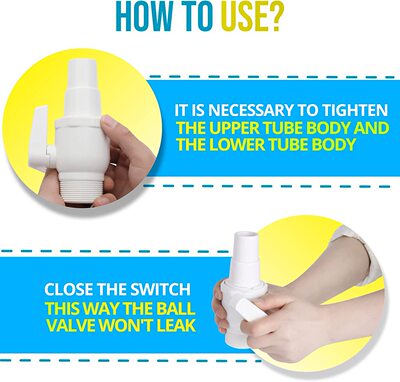 HOW TO USE?

IT IS NECESSARY TO TIGHTEN THE UPPER TUBE BODY AND THE LOWER TUBE BODY

CLOSE THE SWITCH THIS WAY THE BALL VALVE WON'T LEAK