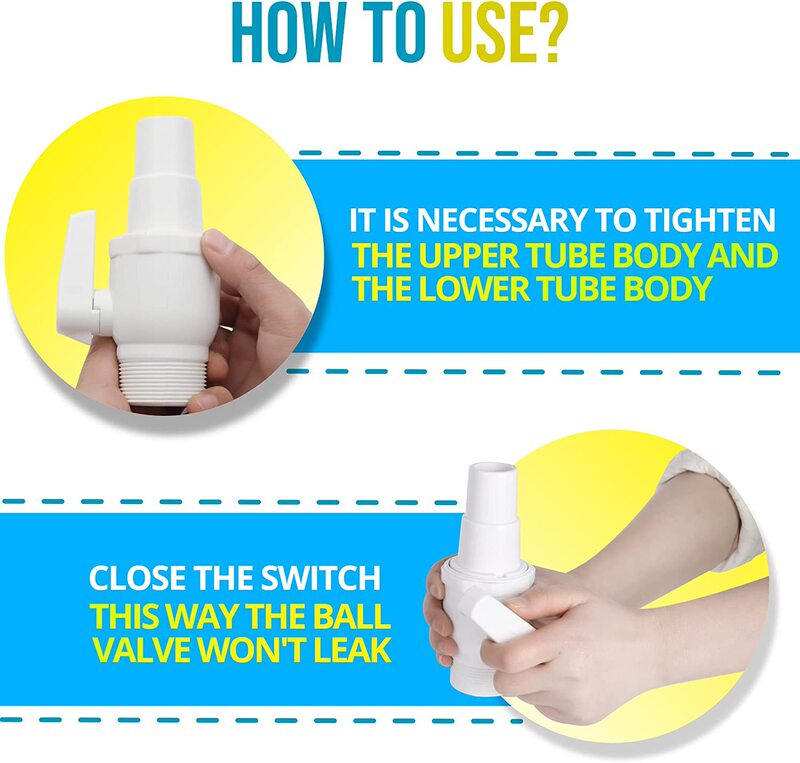 HOW TO USE?

IT IS NECESSARY TO TIGHTEN THE UPPER TUBE BODY AND THE LOWER TUBE BODY

CLOSE THE SWITCH THIS WAY THE BALL VALVE WON'T LEAK