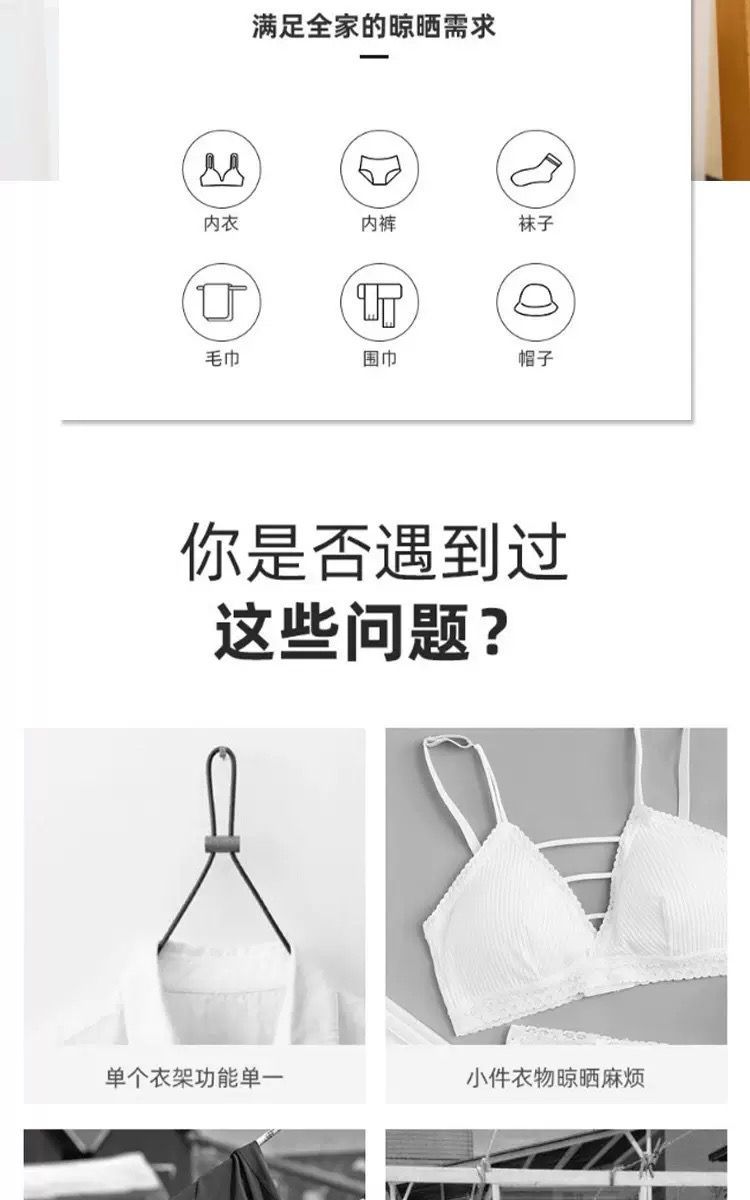 满足全家的晾晒需求

内衣
内裤
袜子
毛巾
围巾
帽子

你是否遇到过
这些问题？

单个衣架功能单一
小件衣物晾晒麻烦