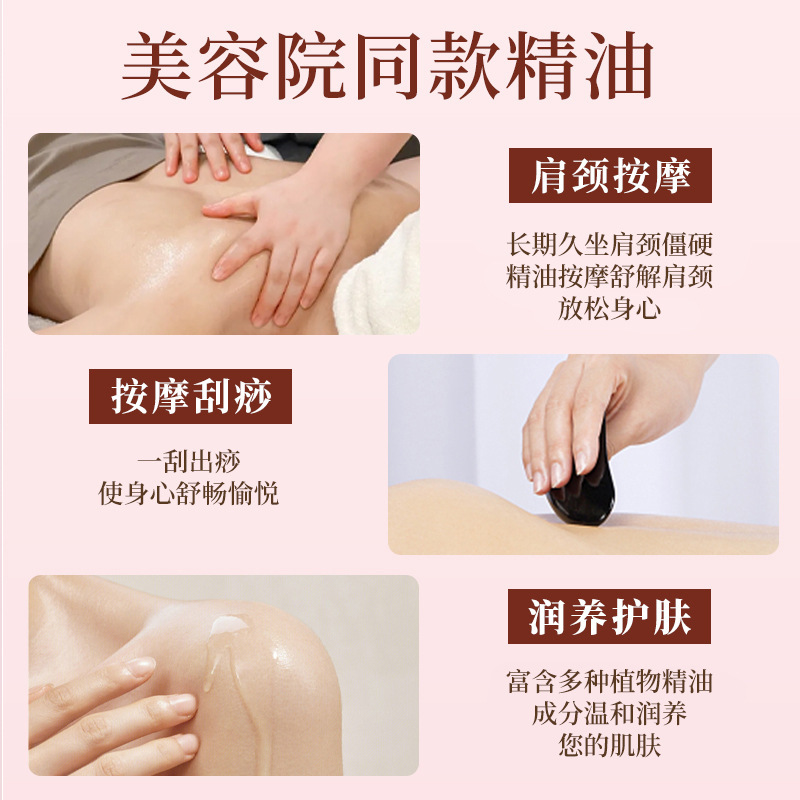 美容院同款精油

肩颈按摩

长期久坐肩颈僵硬
精油按摩舒解肩颈
放松身心

按摩刮痧

一刮出痧
使身心舒畅愉悦

润养护肤

富含多种植物精油
成分温和润养
您的肌肤