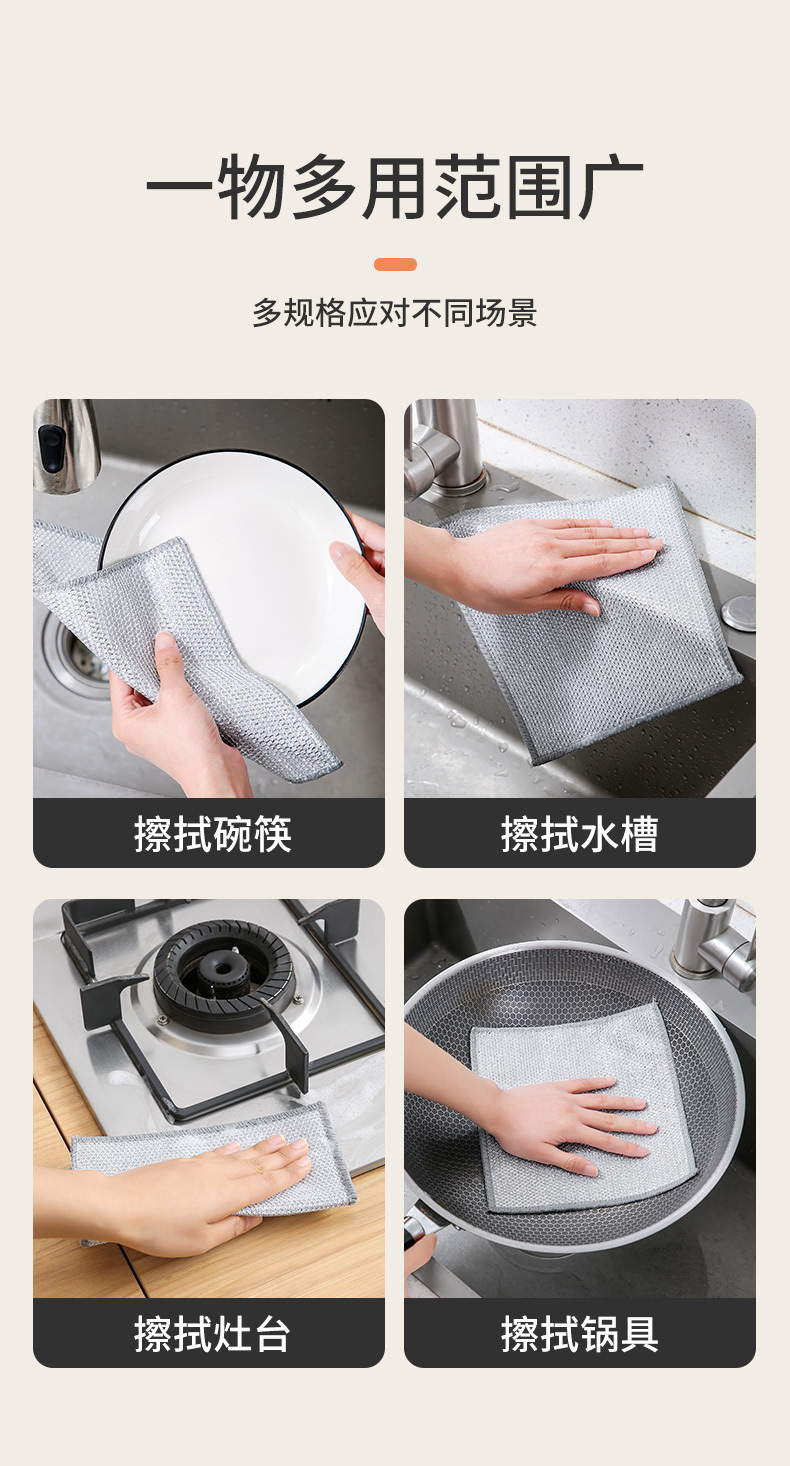 一物多用范围广

多规格应对不同场景

擦拭碗筷

擦拭水槽

擦拭灶台

擦拭锅具