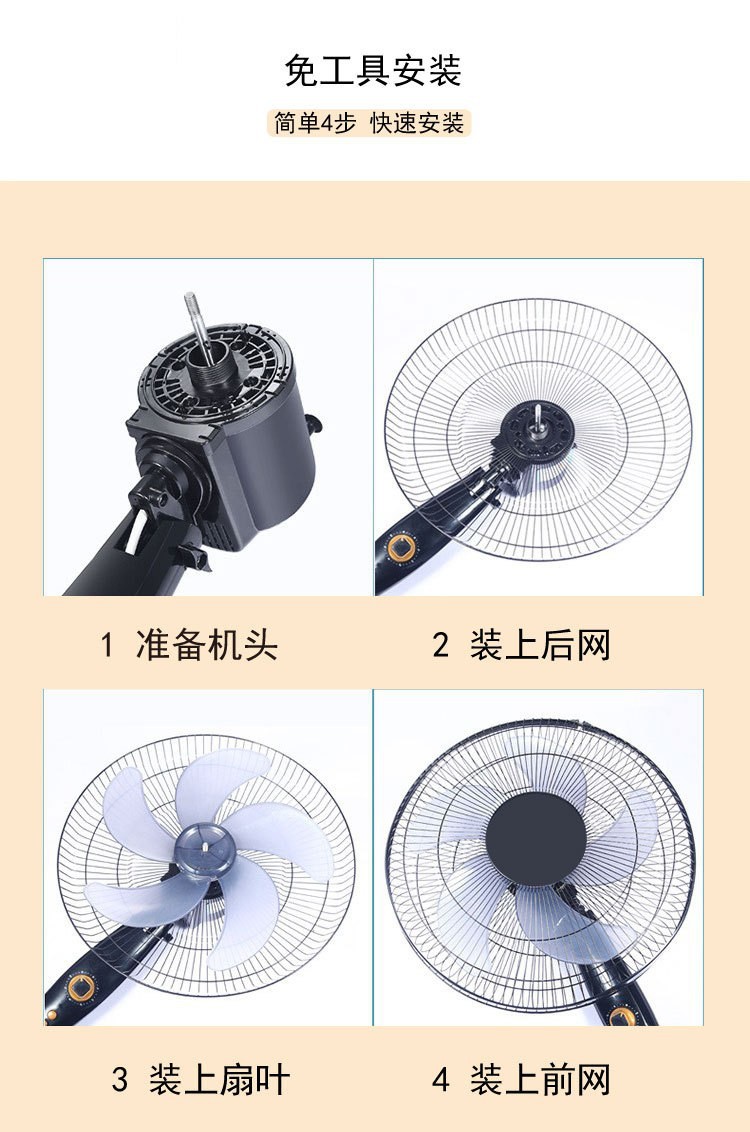 免工具安装

简单4步 快速安装

1 准备机头

2 装上后网

3 装上扇叶

4 装上前网