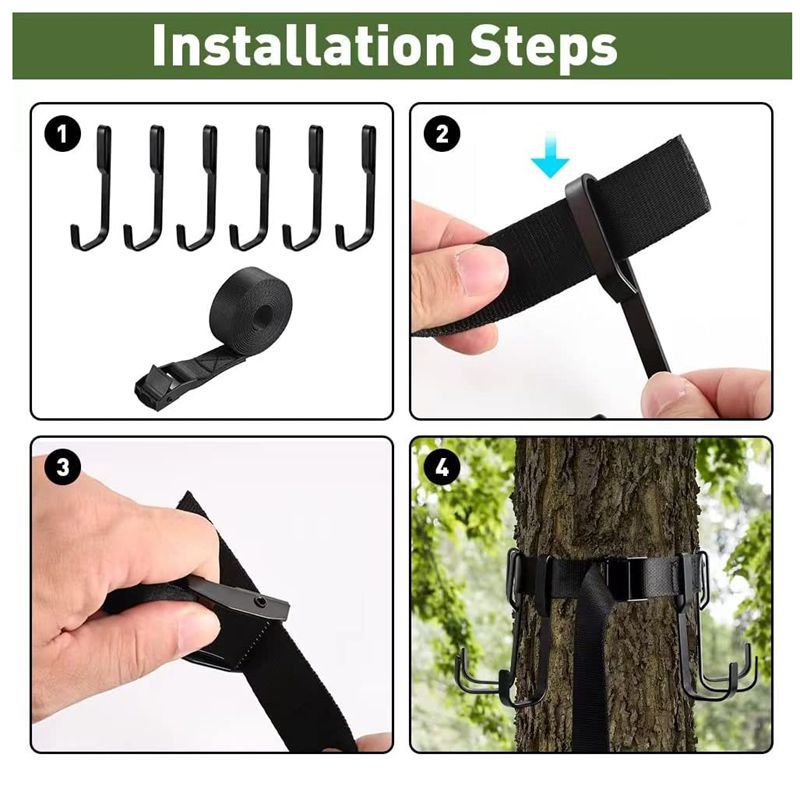 Installation Steps

1

2

3

4