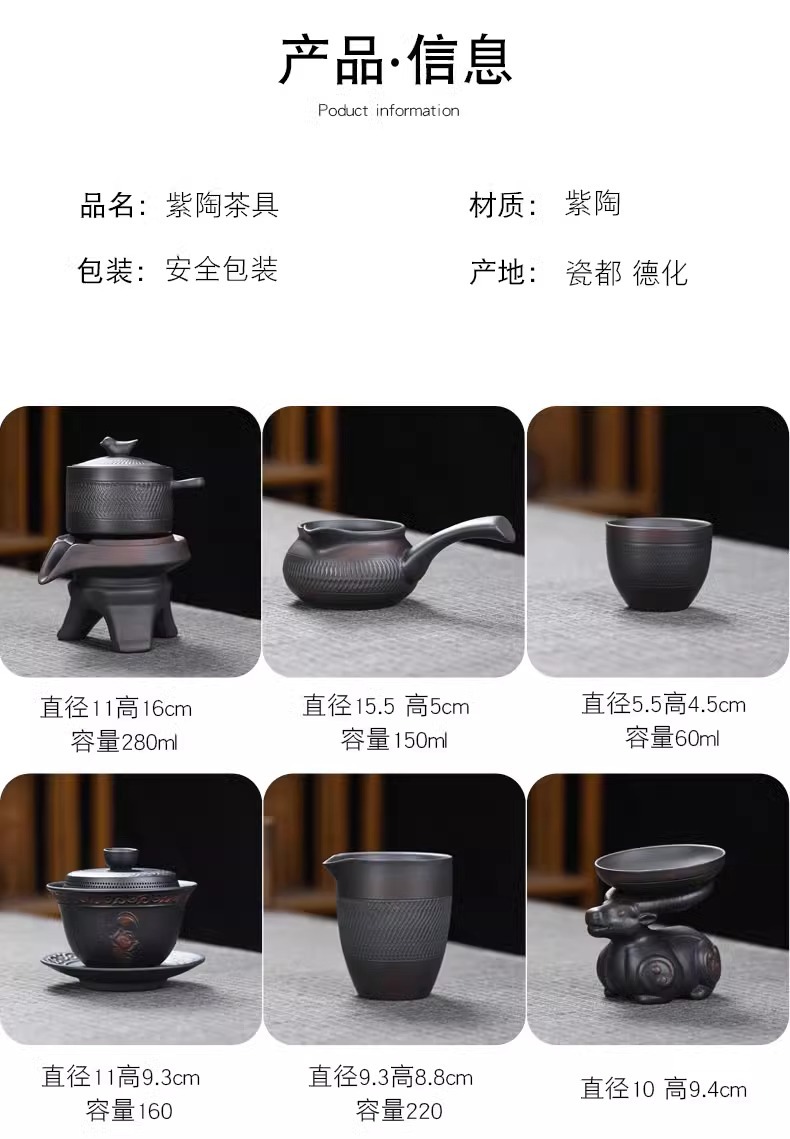 产品·信息

Poduct information

品名：紫陶茶具

材质：紫陶

包装：安全包装

产地：瓷都 德化

直径11高16cm
容量280ml

直径15.5 高5cm
容量150ml

直径5.5高4.5cm
容量60ml

直径11高9.3cm
容量160

直径9.3高8.8cm
容量220

直径10 高9.4cm