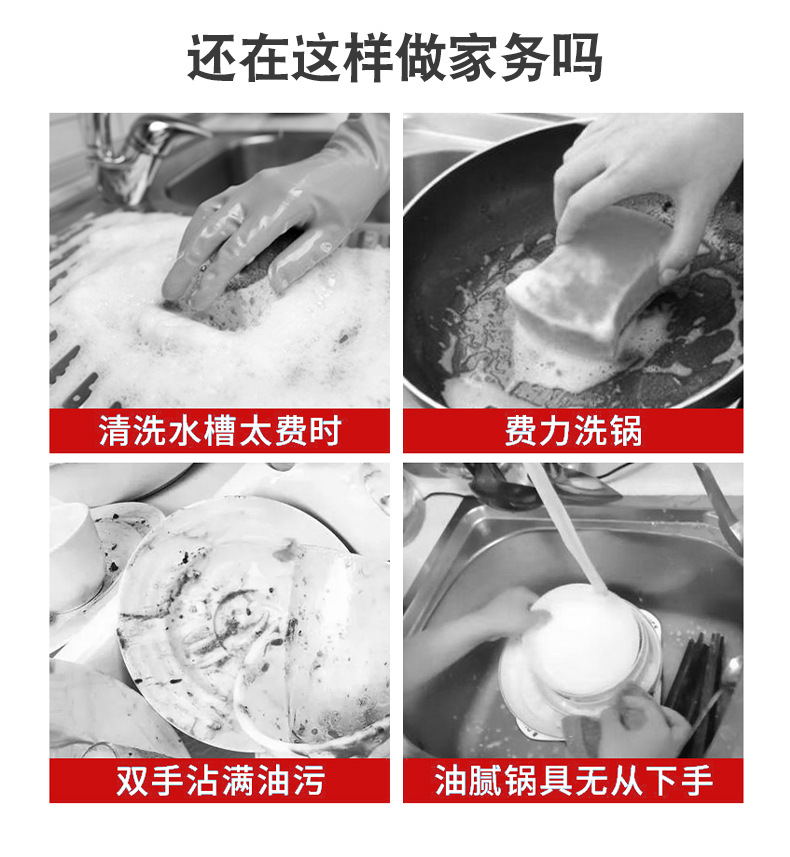 还在这样做家务吗

清洗水槽太费时

费力洗锅

双手沾满油污

油腻锅具无从下手