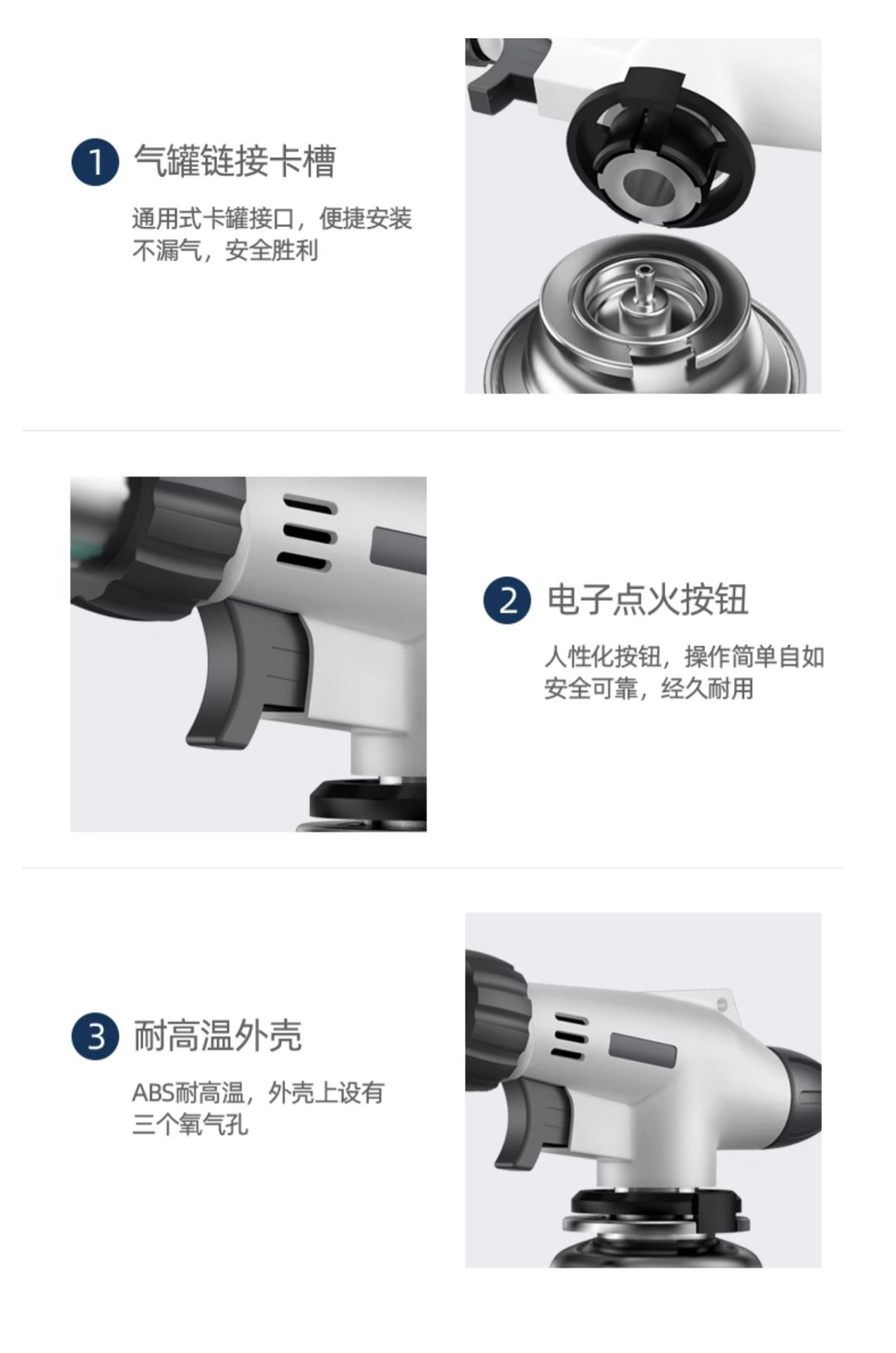 1 气罐链接卡槽

通用式卡罐接口，便捷安装
不漏气，安全胜利

2 电子点火按钮

人性化按钮，操作简单自如
安全可靠，经久耐用

3 耐高温外壳

ABS耐高温，外壳上设有
三个氧气孔