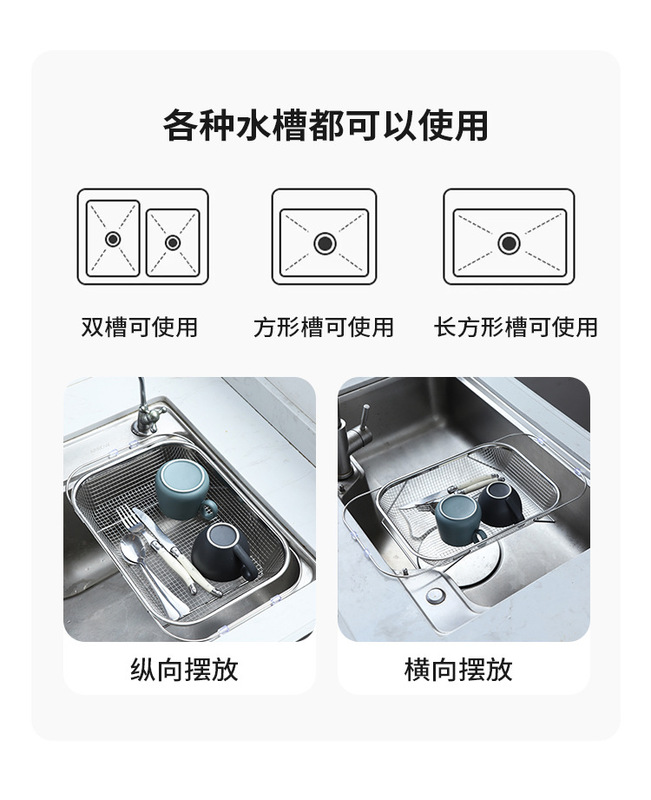 各种水槽都可以使用

双槽可使用

方形槽可使用

长方形槽可使用

纵向摆放

横向摆放